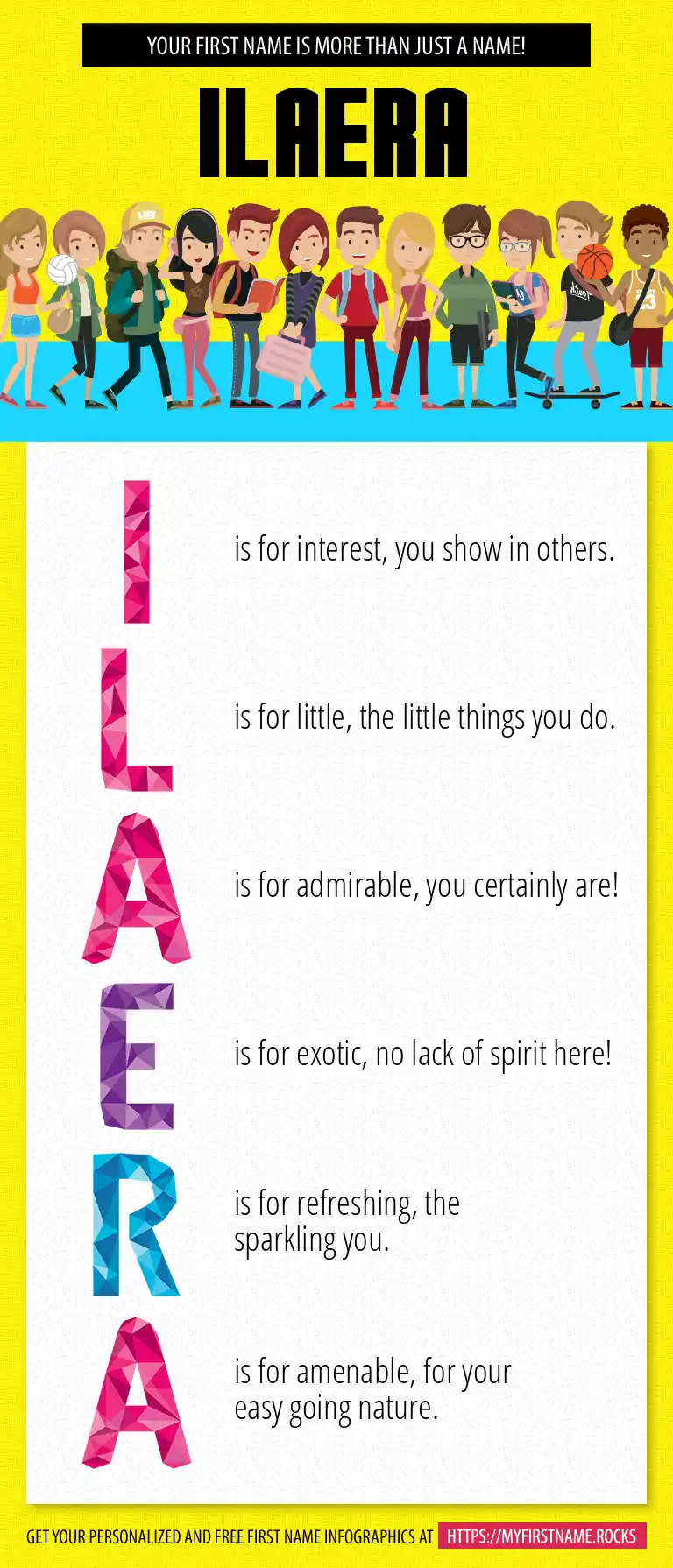 YOUR FIRST NAME IS MORE THAN JUST A NAME!

ILAERA

I is for interest, you show in others.

L is for little, the little things you do.

A is for admirable, you certainly are!

E is for exotic, no lack of spirit here!

R is for refreshing, the sparkling you.

A is for amenable, for your easy going nature.

GET YOUR PERSONALIZED AND FREE FIRST NAME INFOGRAPHICS AT HTTPS://MYFIRSTNAME.ROCKS