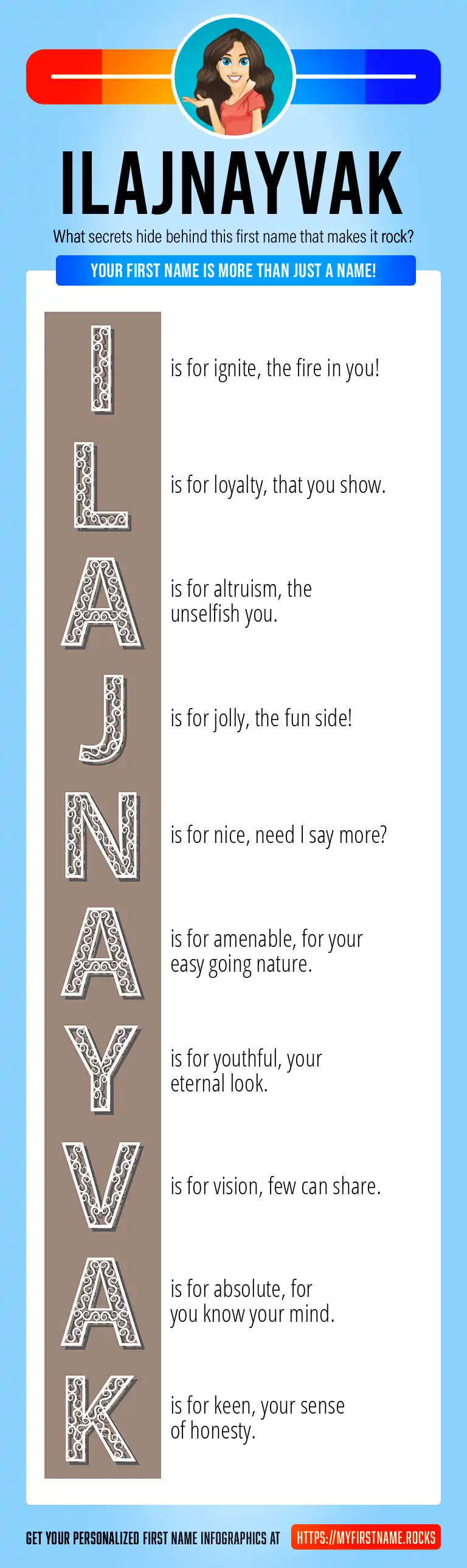 ILAJNAYVAK

What secrets hide behind this first name that makes it rock?

YOUR FIRST NAME IS MORE THAN JUST A NAME!

I is for ignite, the fire in you!

L is for loyalty, that you show.

A is for altruism, the unselfish you.

J is for jolly, the fun side!

N is for nice, need I say more?

A is for amenable, for your easy going nature.

Y is for youthful, your eternal look.

V is for vision, few can share.

A is for absolute, for you know your mind.

K is for keen, your sense of honesty.

GET YOUR PERSONALIZED FIRST NAME INFOGRAPHICS AT HTTPS://MYFIRSTNAME.ROCKS