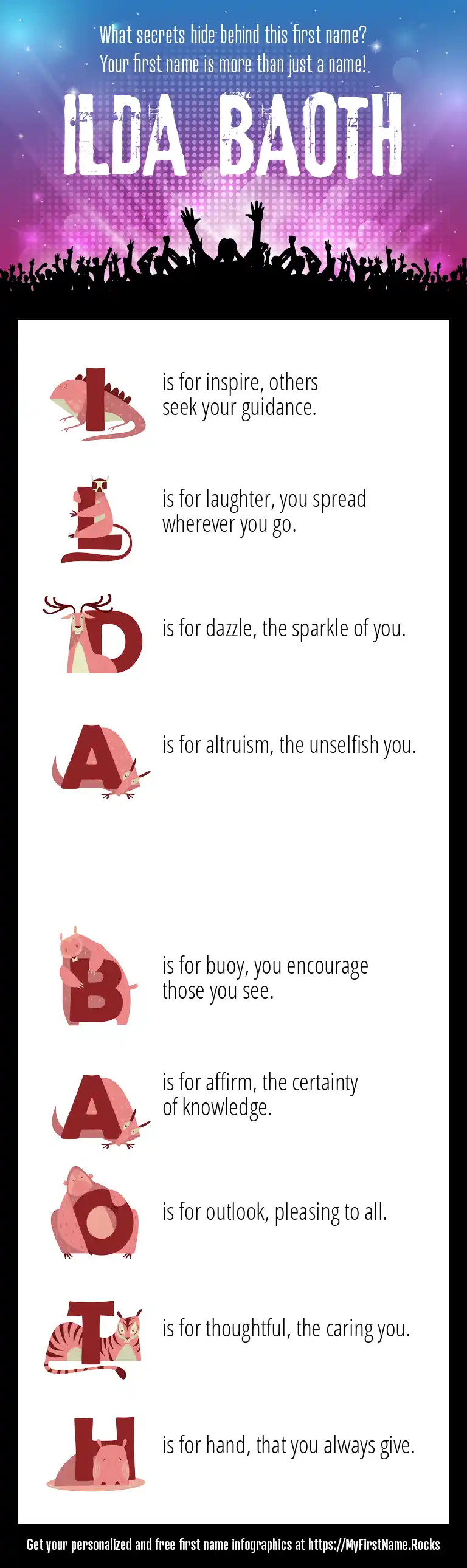 What secrets hide behind this first name?
Your first name is more than just a name!

ILDA BAOTH

I is for inspire, others seek your guidance.

L is for laughter, you spread wherever you go.

D is for dazzle, the sparkle of you.

A is for altruism, the unselfish you.

B is for buoy, you encourage those you see.

A is for affirm, the certainty of knowledge.

O is for outlook, pleasing to all.

T is for thoughtful, the caring you.

H is for hand, that you always give.

Get your personalized and free first name infographics at https://MyFirstName.Rocks