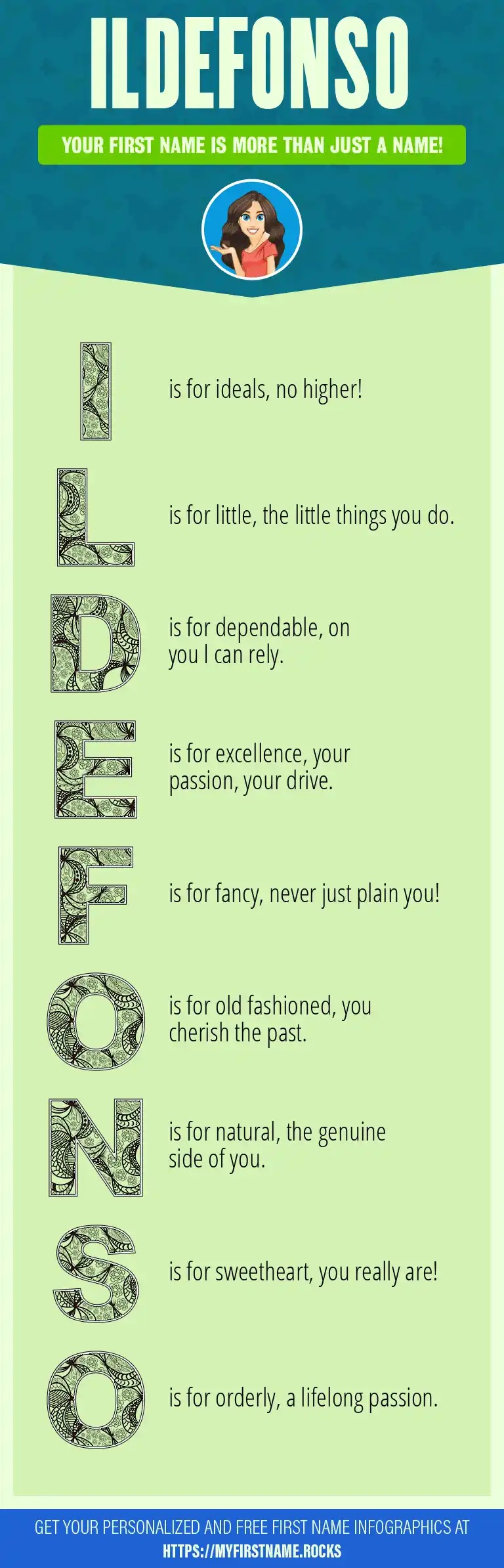 ILDEFONSO

YOUR FIRST NAME IS MORE THAN JUST A NAME!

I is for ideals, no higher!

L is for little, the little things you do.

D is for dependable, on you I can rely.

E is for excellence, your passion, your drive.

F is for fancy, never just plain you!

O is for old fashioned, you cherish the past.

N is for natural, the genuine side of you.

S is for sweetheart, you really are!

O is for orderly, a lifelong passion.

GET YOUR PERSONALIZED AND FREE FIRST NAME INFOGRAPHICS AT
HTTPS://MYFIRSTNAME.ROCKS