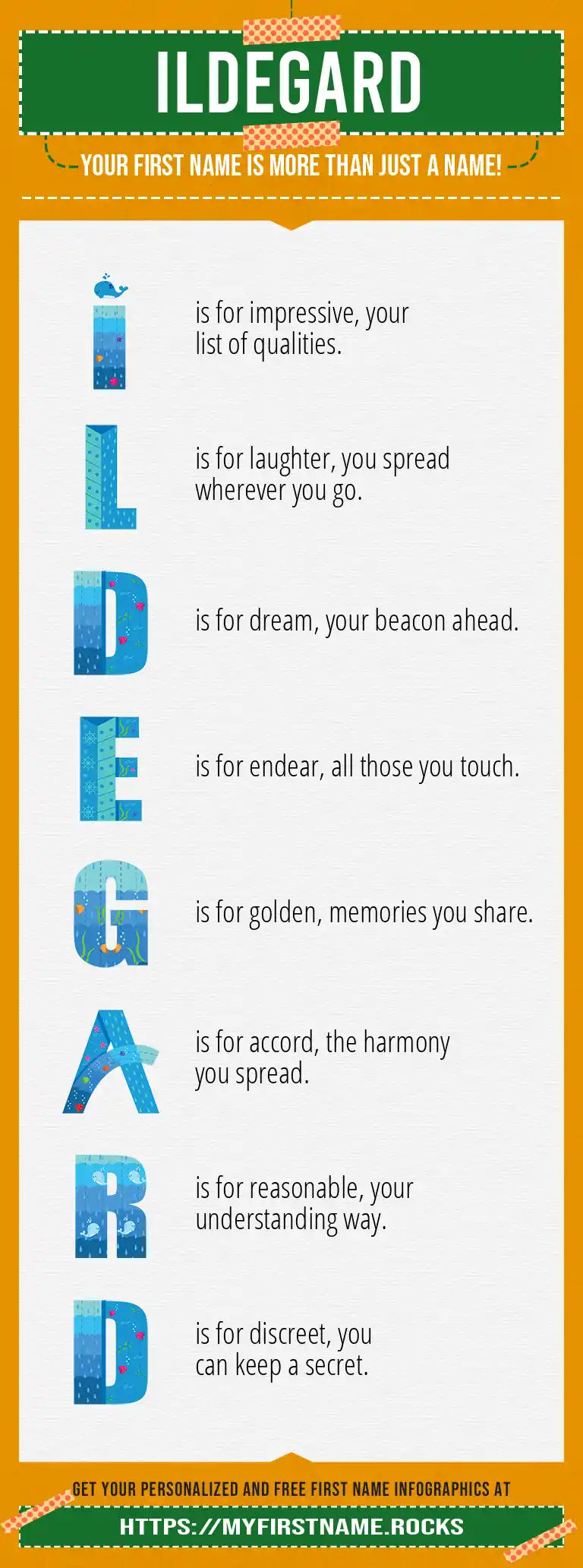 ILDEGARD

YOUR FIRST NAME IS MORE THAN JUST A NAME!

I is for impressive, your list of qualities.

L is for laughter, you spread wherever you go.

D is for dream, your beacon ahead.

E is for endear, all those you touch.

G is for golden, memories you share.

A is for accord, the harmony you spread.

R is for reasonable, your understanding way.

D is for discreet, you can keep a secret.

GET YOUR PERSONALIZED AND FREE FIRST NAME INFOGRAPHICS AT

HTTPS://MYFIRSTNAME.ROCKS