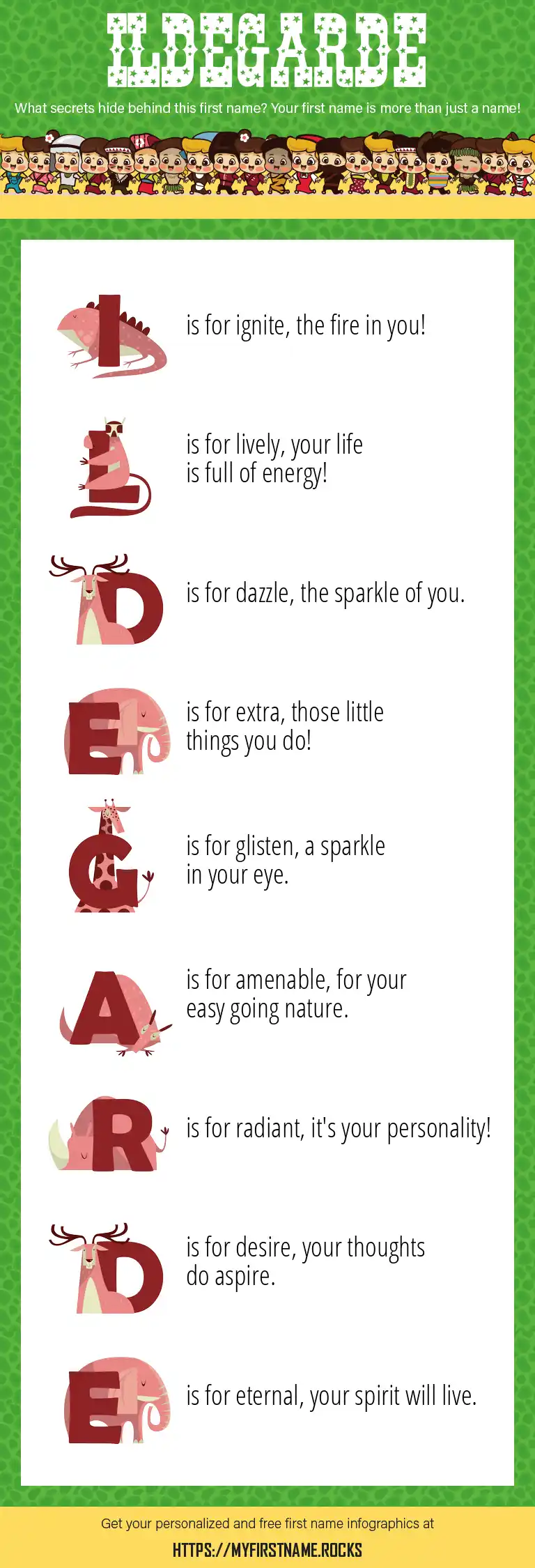 ILDEGARDE

What secrets hide behind this first name? Your first name is more than just a name!

I is for ignite, the fire in you!

L is for lively, your life is full of energy!

D is for dazzle, the sparkle of you.

E is for extra, those little things you do!

G is for glisten, a sparkle in your eye.

A is for amenable, for your easy going nature.

R is for radiant, it's your personality!

D is for desire, your thoughts do aspire.

E is for eternal, your spirit will live.

Get your personalized and free first name infographics at

HTTPS://MYFIRSTNAME.ROCKS