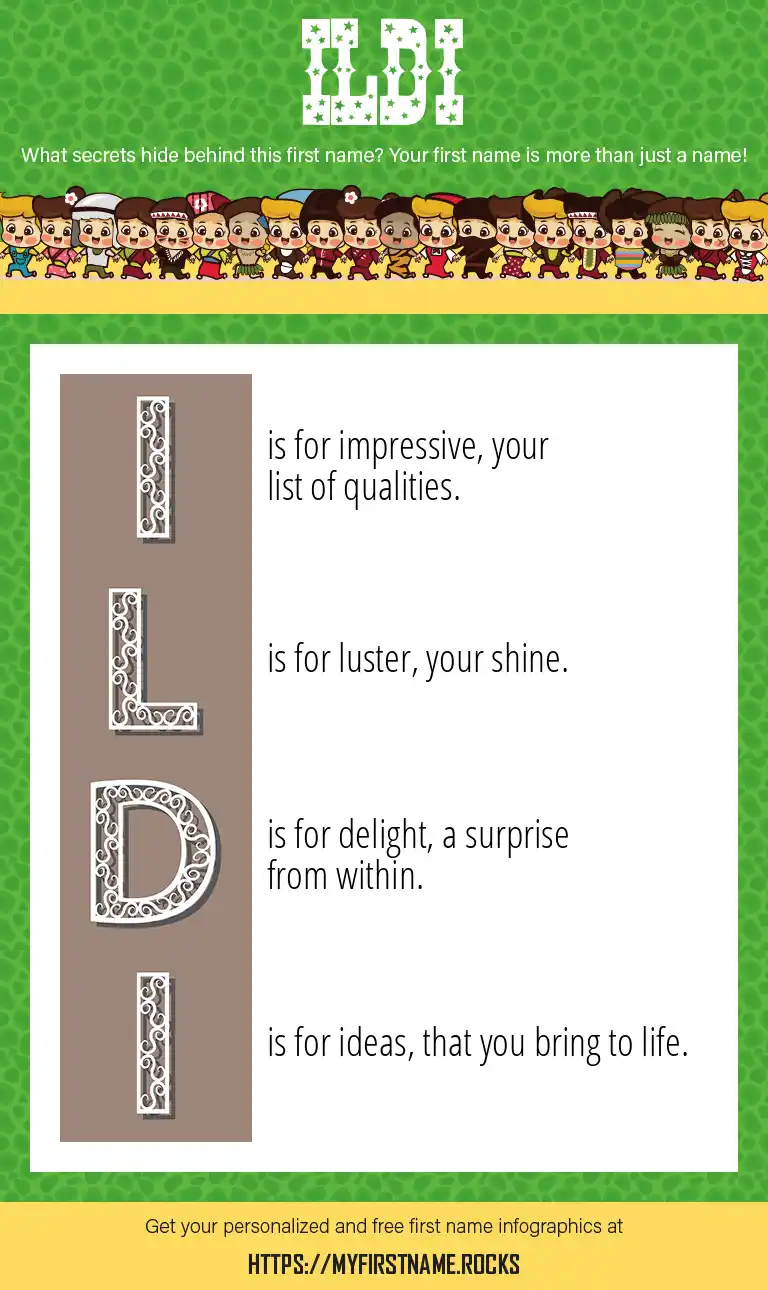 ILDI

What secrets hide behind this first name? Your first name is more than just a name!

I is for impressive, your list of qualities.

L is for luster, your shine.

D is for delight, a surprise from within.

I is for ideas, that you bring to life.

Get your personalized and free first name infographics at

HTTPS://MYFIRSTNAME.ROCKS