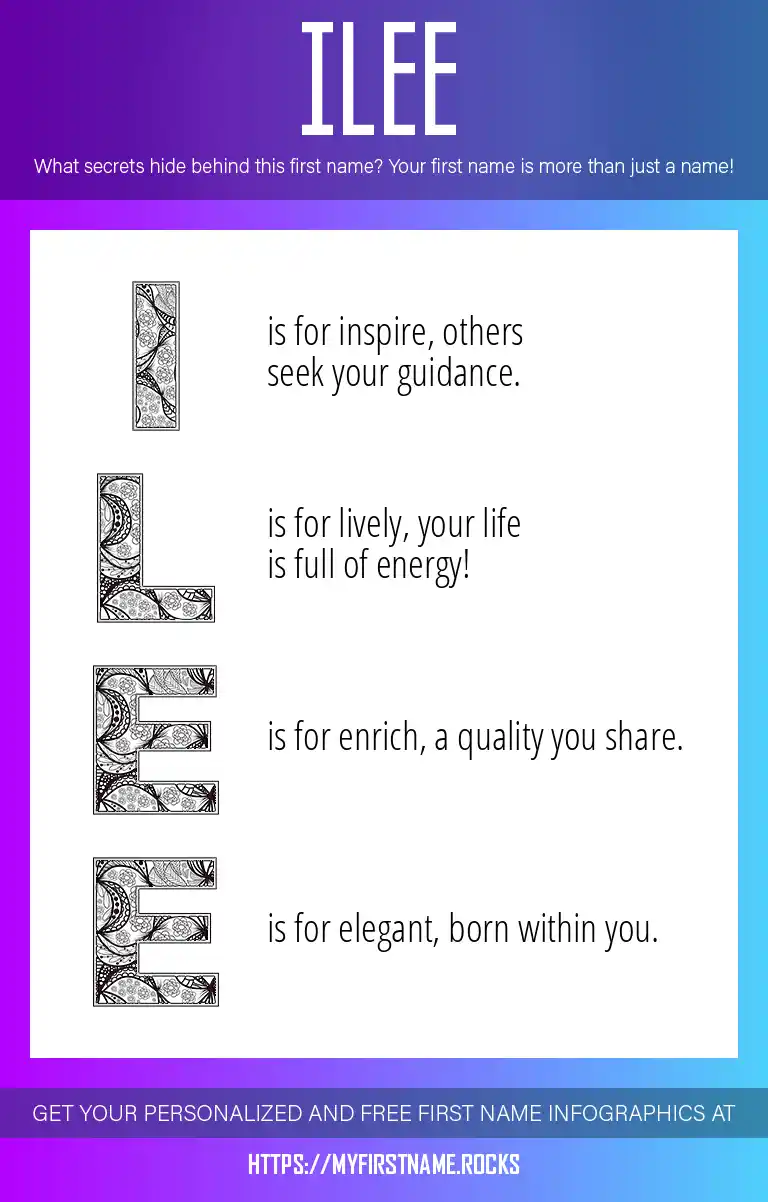 ILEE

What secrets hide behind this first name? Your first name is more than just a name!

I is for inspire, others seek your guidance.

L is for lively, your life is full of energy!

E is for enrich, a quality you share.

E is for elegant, born within you.

GET YOUR PERSONALIZED AND FREE FIRST NAME INFOGRAPHICS AT

HTTPS://MYFIRSTNAME.ROCKS