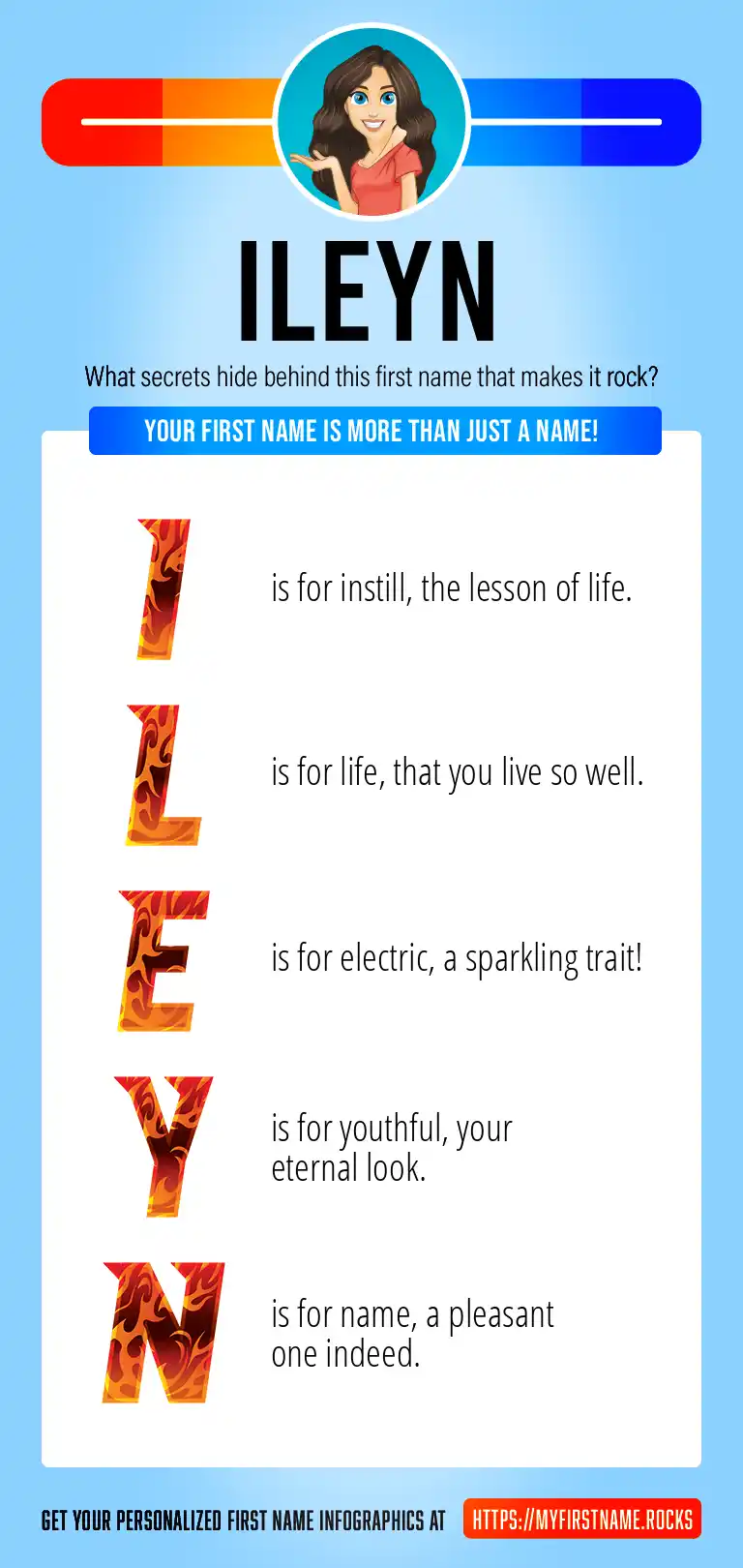 ILEYN

What secrets hide behind this first name that makes it rock?

YOUR FIRST NAME IS MORE THAN JUST A NAME!

I is for instill, the lesson of life.

L is for life, that you live so well.

E is for electric, a sparkling trait!

Y is for youthful, your eternal look.

N is for name, a pleasant one indeed.

GET YOUR PERSONALIZED FIRST NAME INFOGRAPHICS AT HTTPS://MYFIRSTNAME.ROCKS