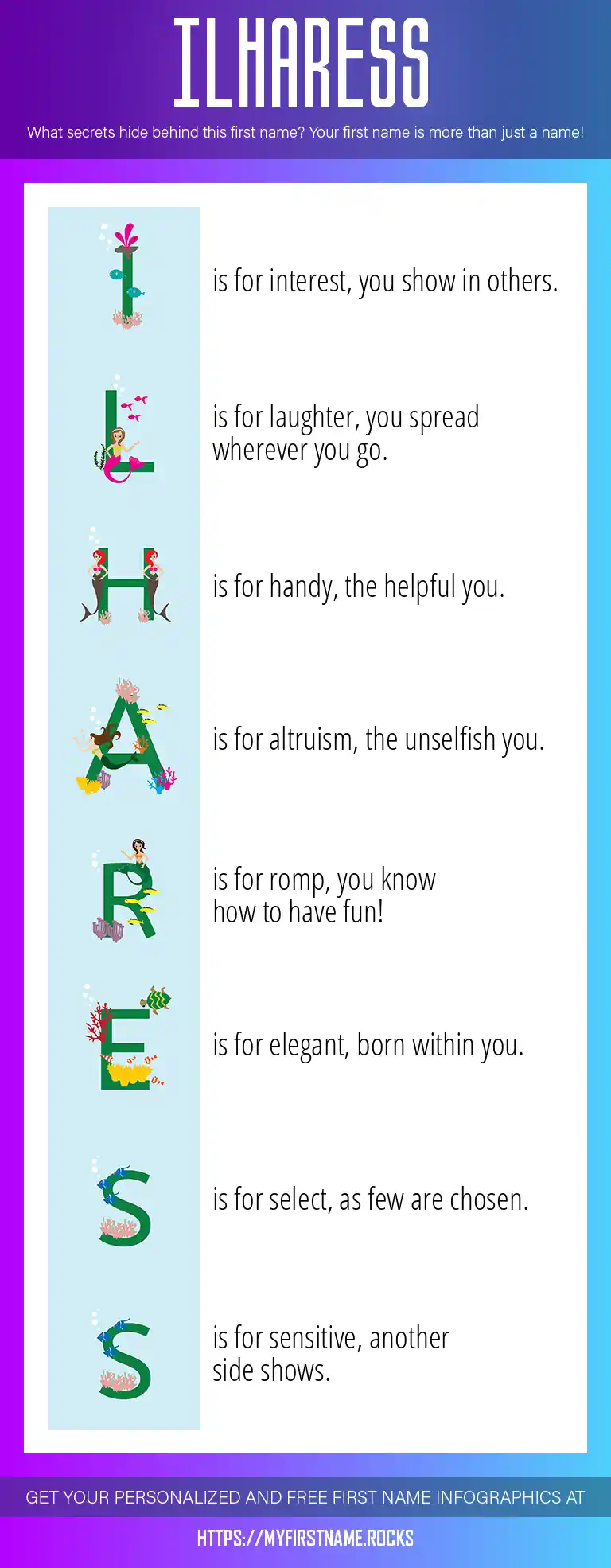 ILHARESS

What secrets hide behind this first name? Your first name is more than just a name!

I is for interest, you show in others.

L is for laughter, you spread wherever you go.

H is for handy, the helpful you.

A is for altruism, the unselfish you.

R is for romp, you know how to have fun!

E is for elegant, born within you.

S is for select, as few are chosen.

S is for sensitive, another side shows.

GET YOUR PERSONALIZED AND FREE FIRST NAME INFOGRAPHICS AT

HTTPS://MYFIRSTNAME.ROCKS