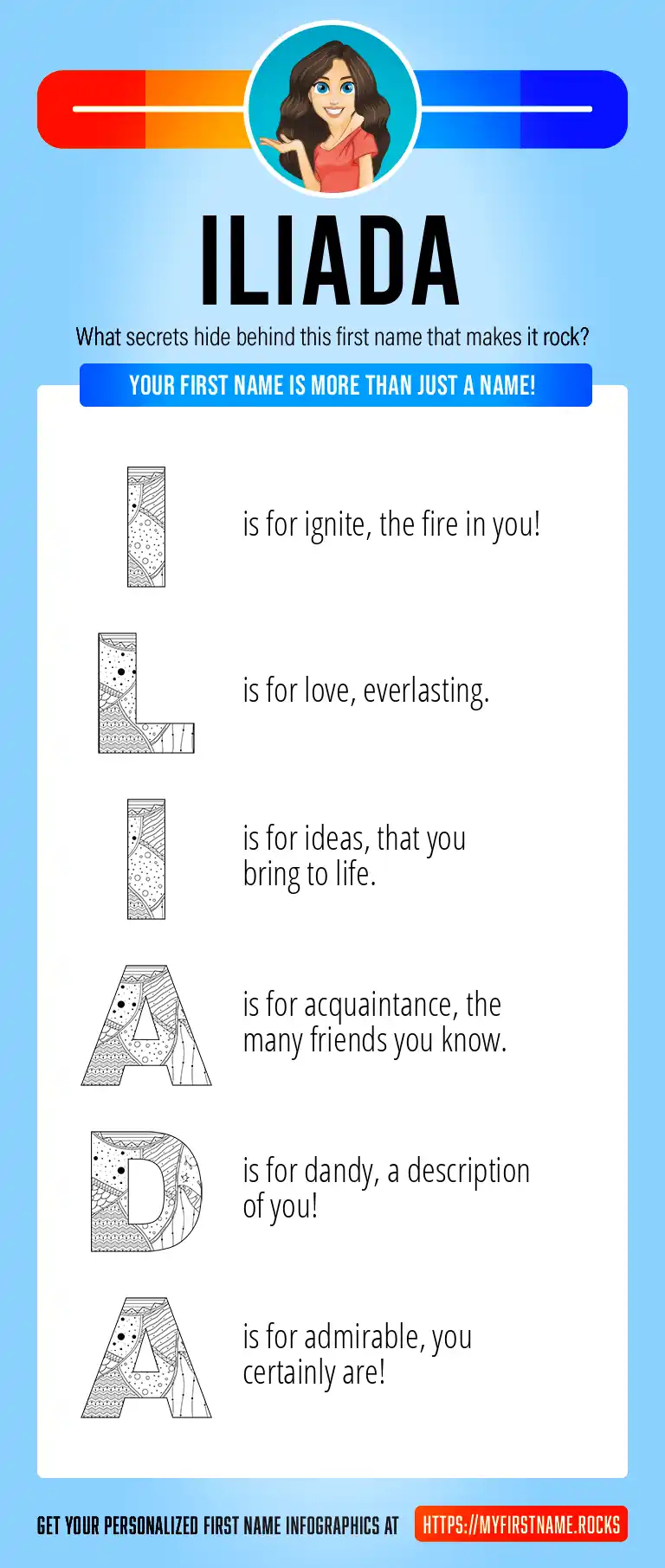 ILIADA

What secrets hide behind this first name that makes it rock?

YOUR FIRST NAME IS MORE THAN JUST A NAME!

I is for ignite, the fire in you!

L is for love, everlasting.

I is for ideas, that you bring to life.

A is for acquaintance, the many friends you know.

D is for dandy, a description of you!

A is for admirable, you certainly are!

GET YOUR PERSONALIZED FIRST NAME INFOGRAPHICS AT HTTPS://MYFIRSTNAME.ROCKS