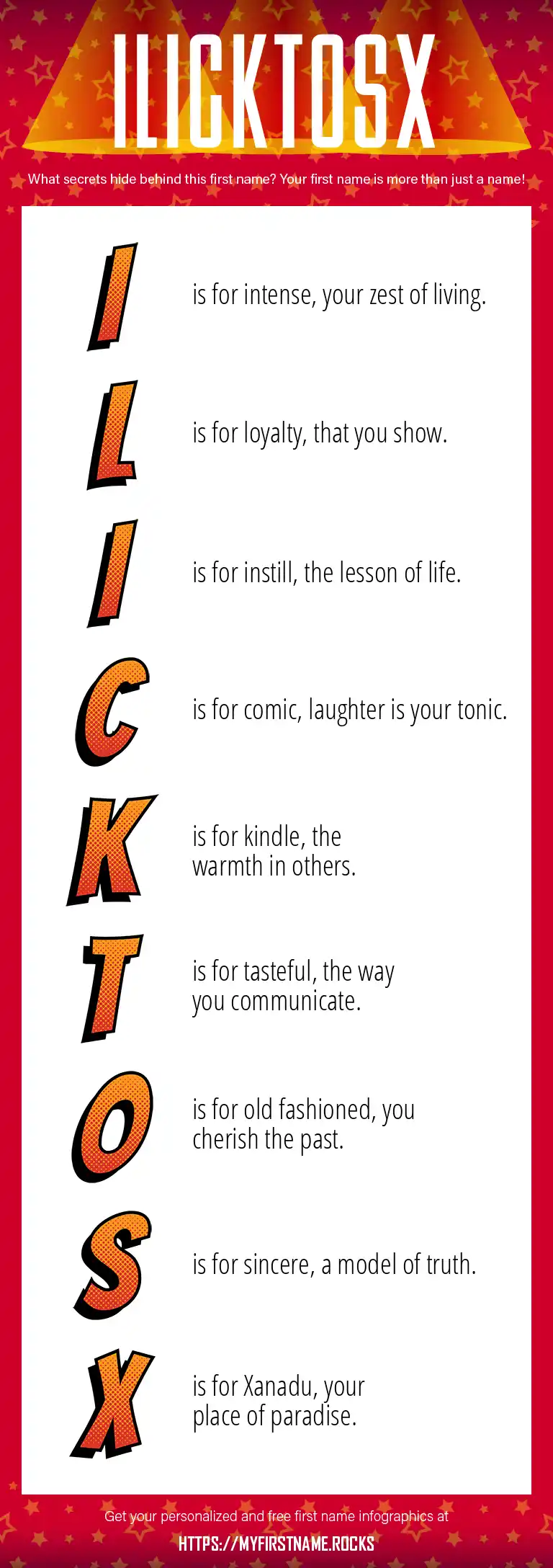 ILICKTOSX

What secrets hide behind this first name? Your first name is more than just a name!

I is for intense, your zest of living.

L is for loyalty, that you show.

I is for instill, the lesson of life.

C is for comic, laughter is your tonic.

K is for kindle, the warmth in others.

T is for tasteful, the way you communicate.

O is for old fashioned, you cherish the past.

S is for sincere, a model of truth.

X is for Xanadu, your place of paradise.

Get your personalized and free first name infographics at

HTTPS://MYFIRSTNAME.ROCKS