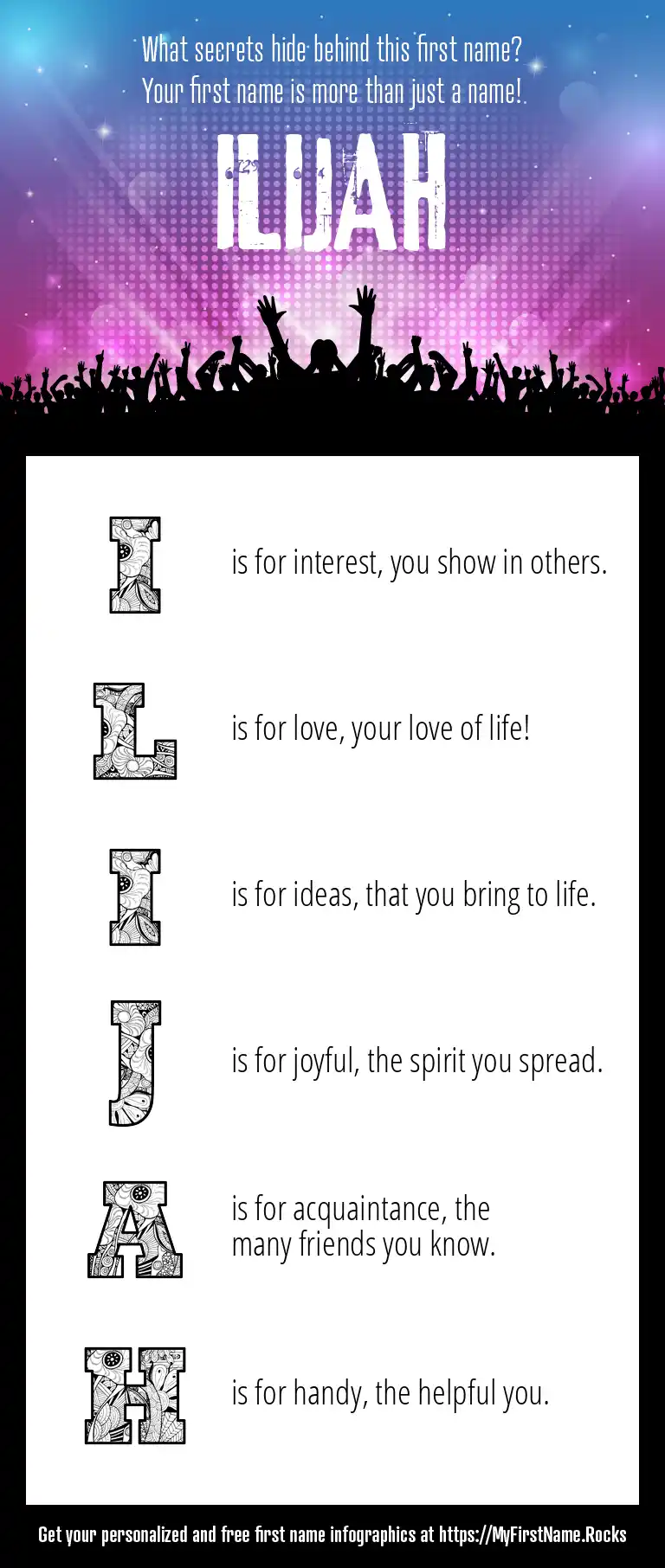 What secrets hide behind this first name?
Your first name is more than just a name!

ILIJAH

I is for interest, you show in others.

L is for love, your love of life!

I is for ideas, that you bring to life.

J is for joyful, the spirit you spread.

A is for acquaintance, the many friends you know.

H is for handy, the helpful you.

Get your personalized and free first name infographics at https://MyFirstName.Rocks