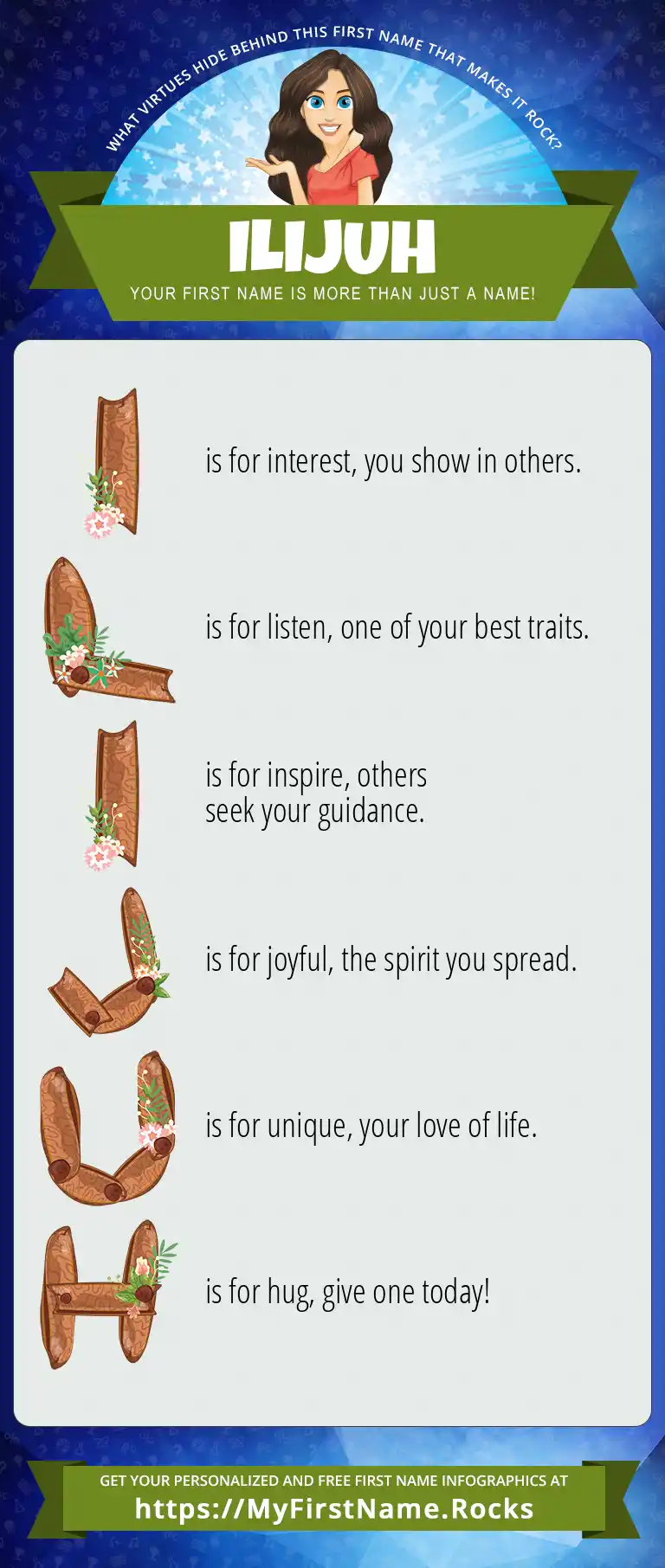 WHAT VIRTUES HIDE BEHIND THIS FIRST NAME THAT MAKES IT ROCK?

ILIJUH

YOUR FIRST NAME IS MORE THAN JUST A NAME!

I is for interest, you show in others.

L is for listen, one of your best traits.

I is for inspire, others seek your guidance.

J is for joyful, the spirit you spread.

U is for unique, your love of life.

H is for hug, give one today!

GET YOUR PERSONALIZED AND FREE FIRST NAME INFOGRAPHICS AT

https://MyFirstName.Rocks