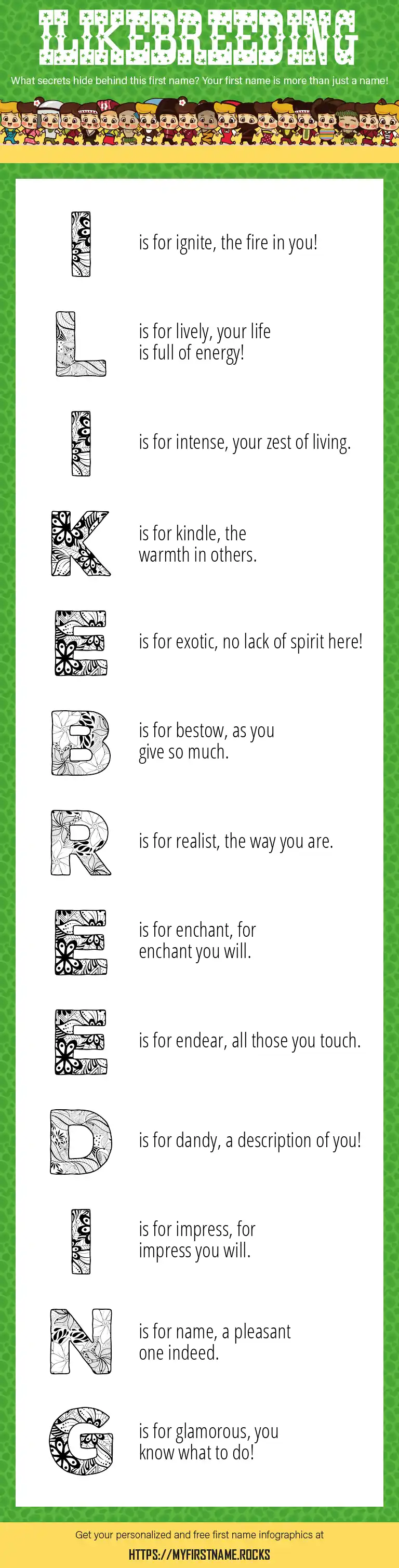 ILIKEBREEDING

What secrets hide behind this first name? Your first name is more than just a name!

I is for ignite, the fire in you!

L is for lively, your life is full of energy!

I is for intense, your zest of living.

K is for kindle, the warmth in others.

E is for exotic, no lack of spirit here!

B is for bestow, as you give so much.

R is for realist, the way you are.

E is for enchant, for enchant you will.

E is for endear, all those you touch.

D is for dandy, a description of you!

I is for impress, for impress you will.

N is for name, a pleasant one indeed.

G is for glamorous, you know what to do!

Get your personalized and free first name infographics at

HTTPS://MYFIRSTNAME.ROCKS