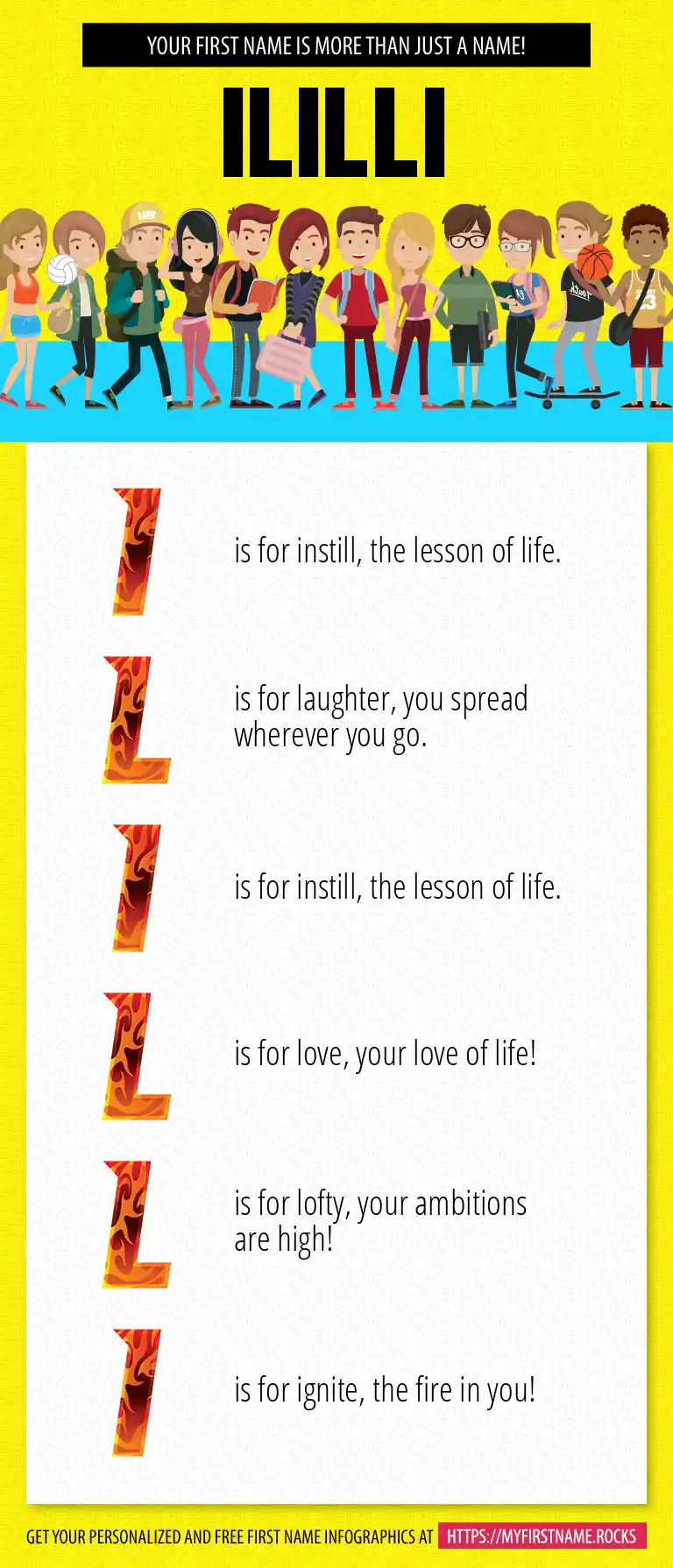 YOUR FIRST NAME IS MORE THAN JUST A NAME!

ILILLI

I is for instill, the lesson of life.

L is for laughter, you spread wherever you go.

I is for instill, the lesson of life.

L is for love, your love of life!

L is for lofty, your ambitions are high!

I is for ignite, the fire in you!

GET YOUR PERSONALIZED AND FREE FIRST NAME INFOGRAPHICS AT HTTPS://MYFIRSTNAME.ROCKS