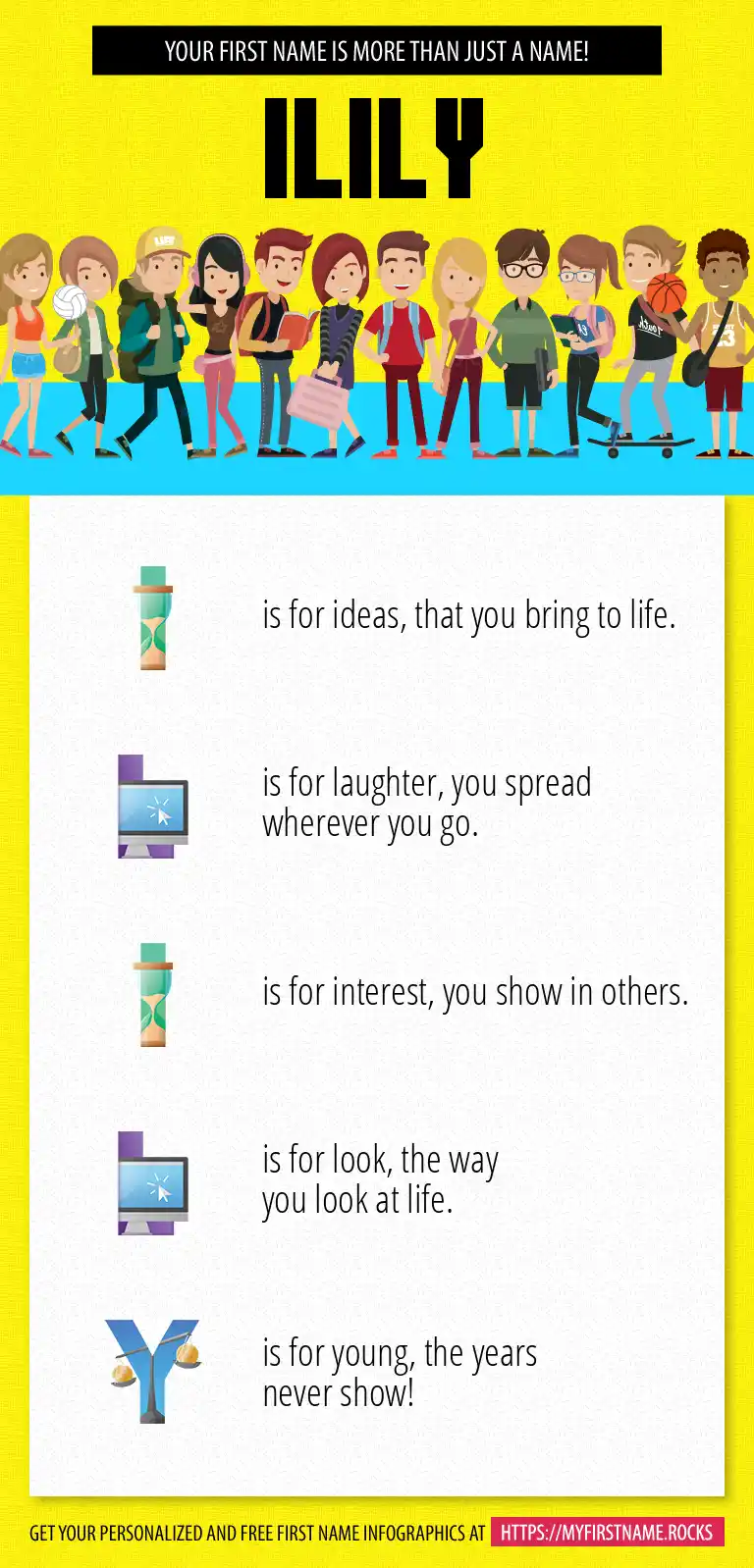 YOUR FIRST NAME IS MORE THAN JUST A NAME!

ILILY

I is for ideas, that you bring to life.

L is for laughter, you spread wherever you go.

I is for interest, you show in others.

L is for look, the way you look at life.

Y is for young, the years never show!

GET YOUR PERSONALIZED AND FREE FIRST NAME INFOGRAPHICS AT HTTPS://MYFIRSTNAME.ROCKS