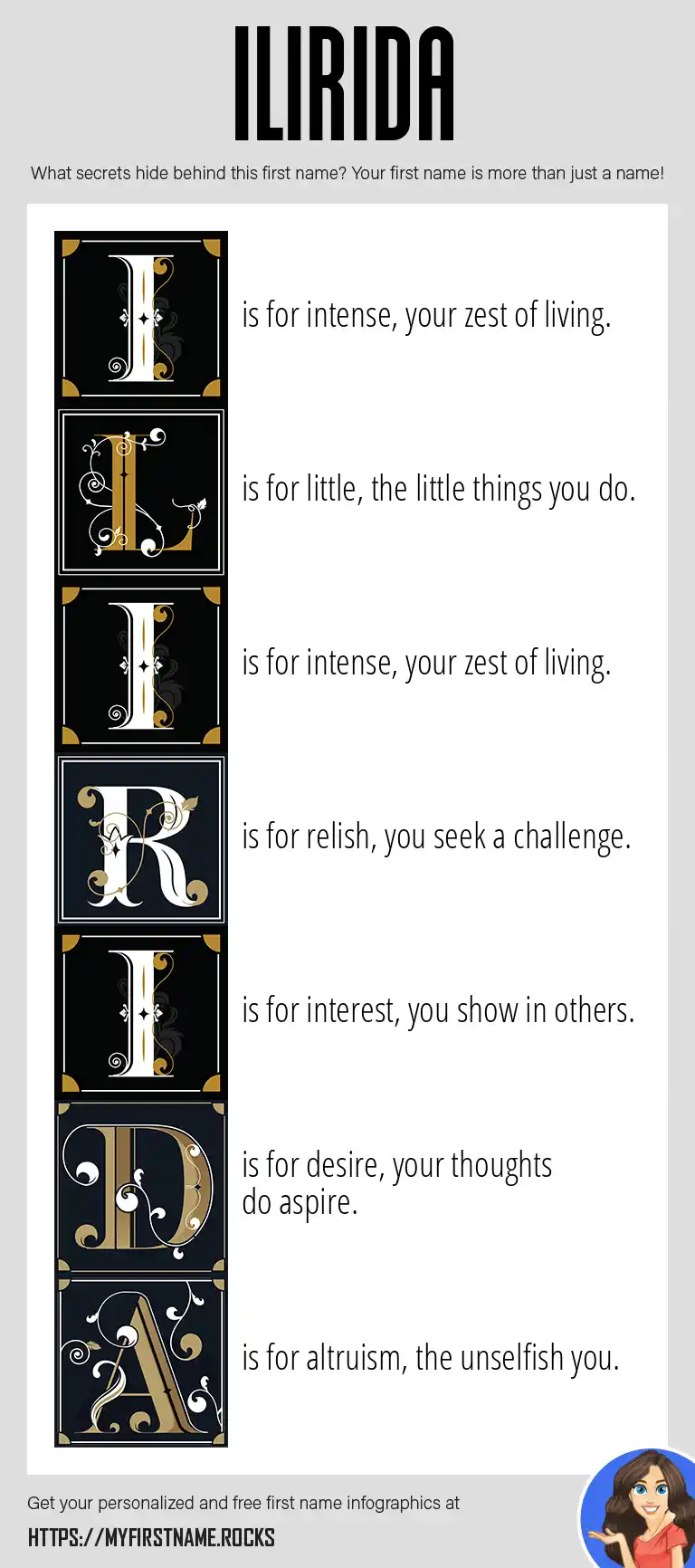 ILIRIDA

What secrets hide behind this first name? Your first name is more than just a name!

I is for intense, your zest of living.

L is for little, the little things you do.

I is for intense, your zest of living.

R is for relish, you seek a challenge.

I is for interest, you show in others.

D is for desire, your thoughts do aspire.

A is for altruism, the unselfish you.

Get your personalized and free first name infographics at

HTTPS://MYFIRSTNAME.ROCKS