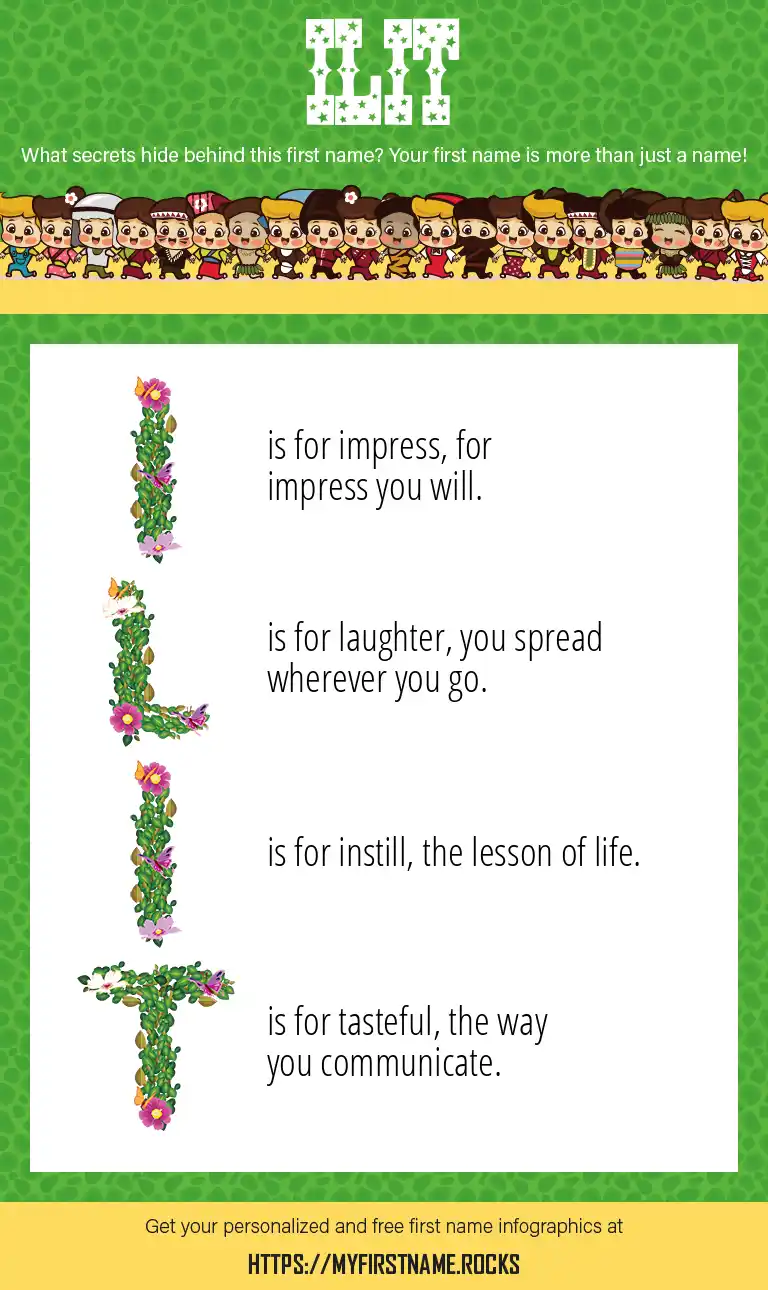 ILIT

What secrets hide behind this first name? Your first name is more than just a name!

I is for impress, for impress you will.

L is for laughter, you spread wherever you go.

I is for instill, the lesson of life.

T is for tasteful, the way you communicate.

Get your personalized and free first name infographics at

HTTPS://MYFIRSTNAME.ROCKS