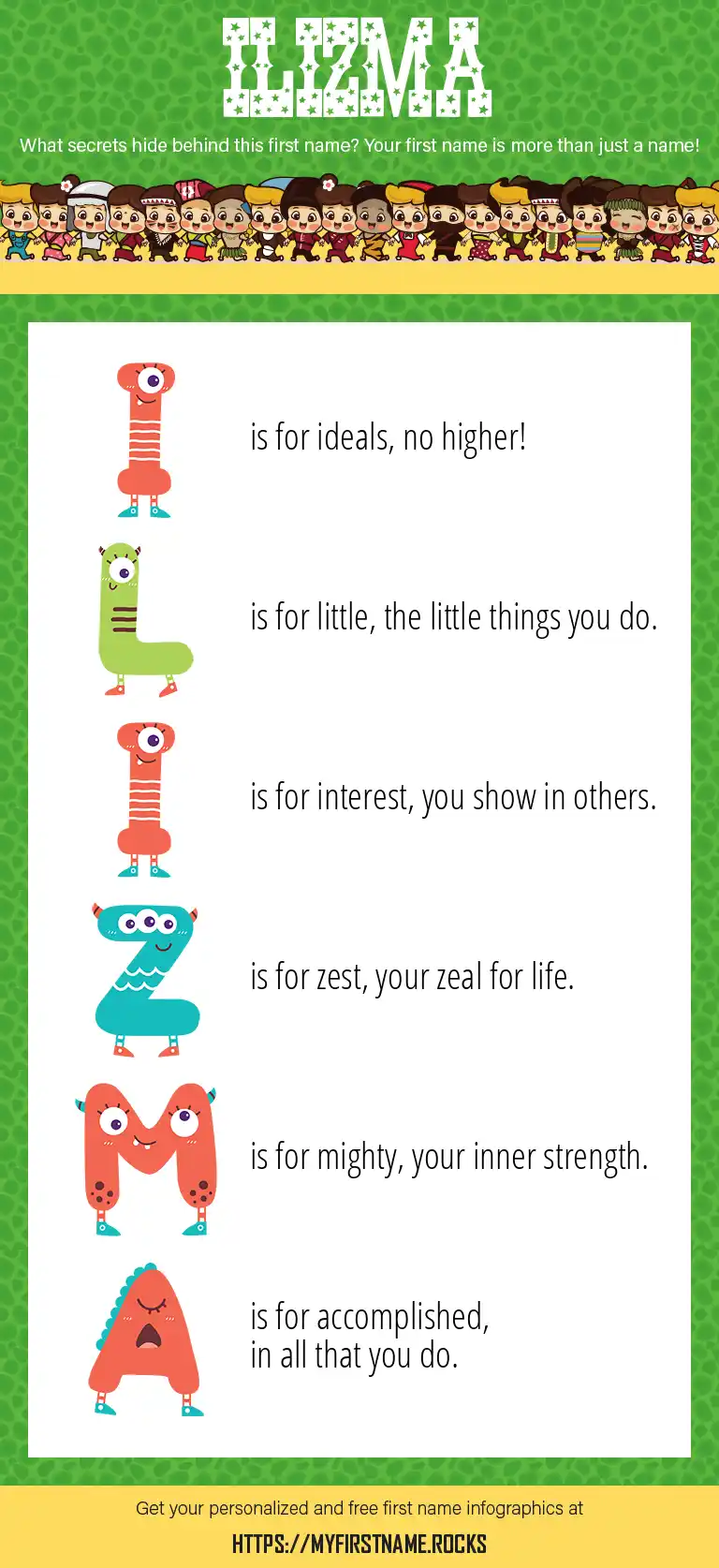 ILIZMA

What secrets hide behind this first name? Your first name is more than just a name!

I is for ideals, no higher!

L is for little, the little things you do.

I is for interest, you show in others.

Z is for zest, your zeal for life.

M is for mighty, your inner strength.

A is for accomplished, in all that you do.

Get your personalized and free first name infographics at

HTTPS://MYFIRSTNAME.ROCKS