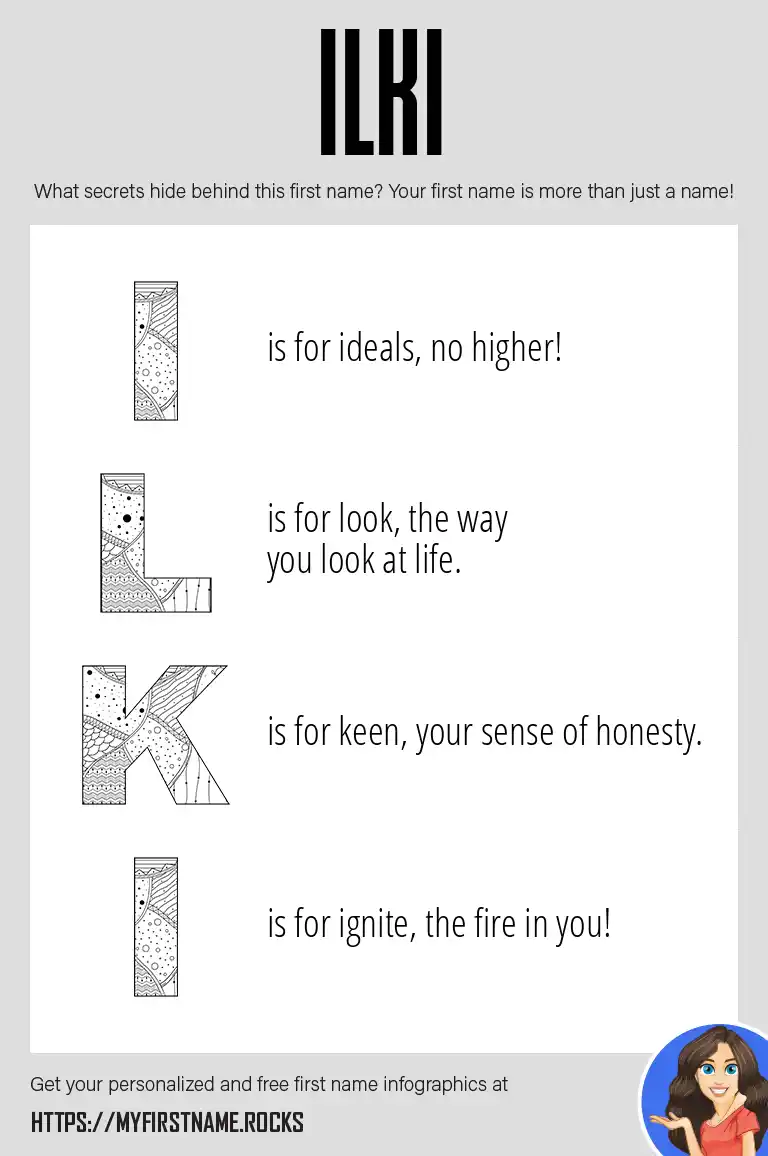 ILKI

What secrets hide behind this first name? Your first name is more than just a name!

I is for ideals, no higher!

L is for look, the way you look at life.

K is for keen, your sense of honesty.

I is for ignite, the fire in you!

Get your personalized and free first name infographics at

HTTPS://MYFIRSTNAME.ROCKS