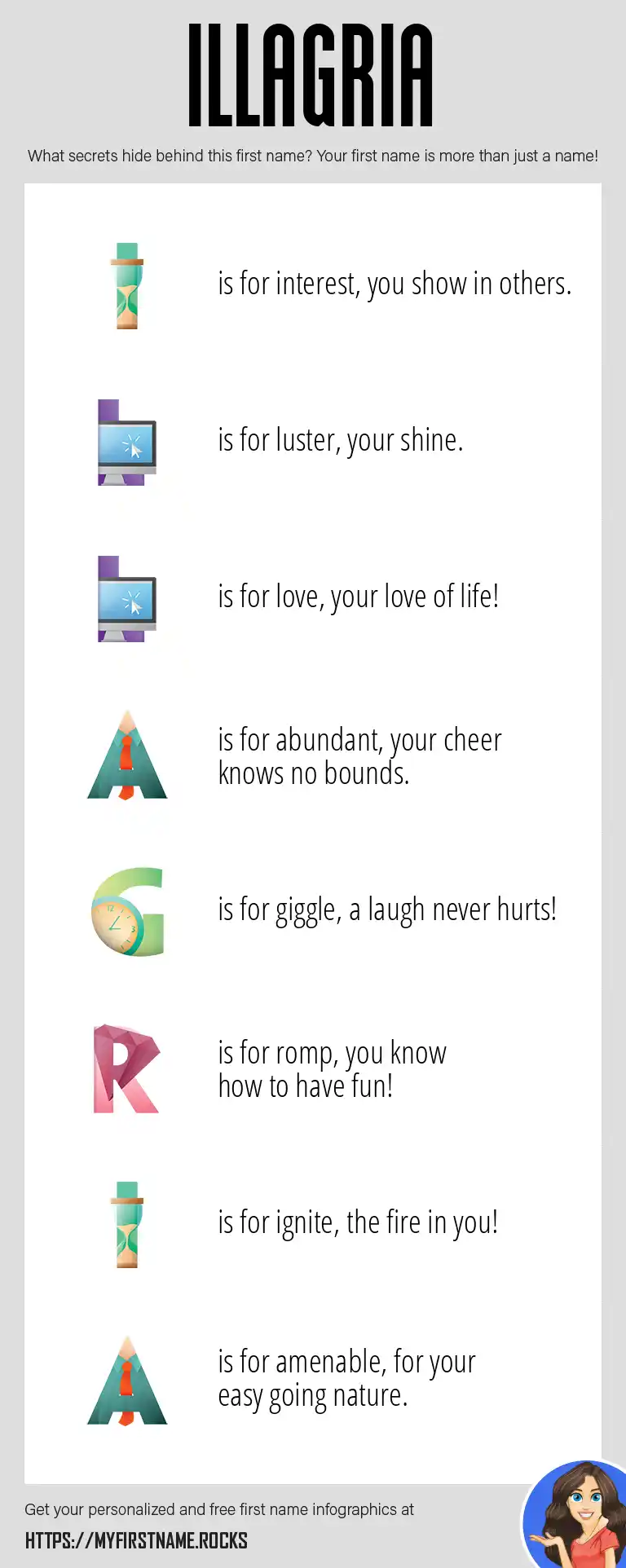 ILLAGRIA

What secrets hide behind this first name? Your first name is more than just a name!

I is for interest, you show in others.

L is for luster, your shine.

L is for love, your love of life!

A is for abundant, your cheer knows no bounds.

G is for giggle, a laugh never hurts!

R is for romp, you know how to have fun!

I is for ignite, the fire in you!

A is for amenable, for your easy going nature.

Get your personalized and free first name infographics at

HTTPS://MYFIRSTNAME.ROCKS