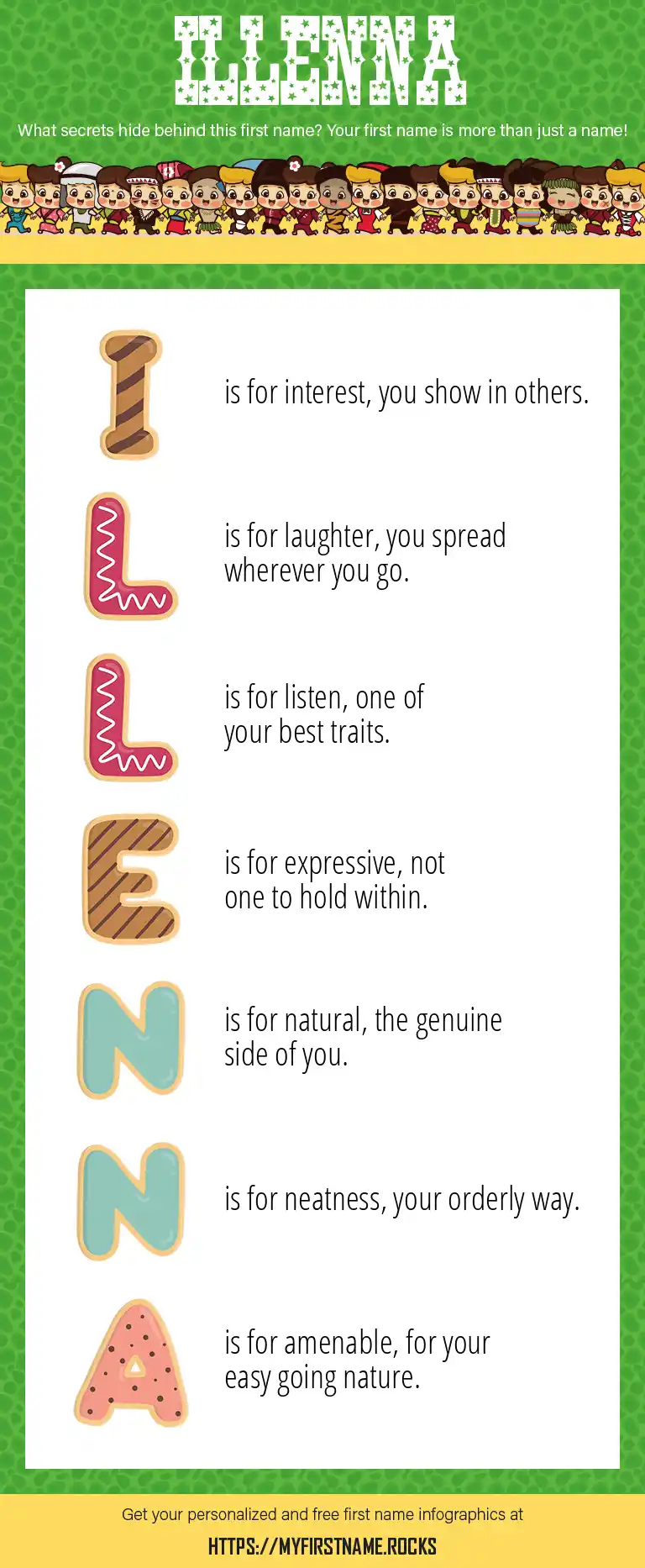 ILLENNA

What secrets hide behind this first name? Your first name is more than just a name!

I is for interest, you show in others.

L is for laughter, you spread wherever you go.

L is for listen, one of your best traits.

E is for expressive, not one to hold within.

N is for natural, the genuine side of you.

N is for neatness, your orderly way.

A is for amenable, for your easy going nature.

Get your personalized and free first name infographics at

HTTPS://MYFIRSTNAME.ROCKS