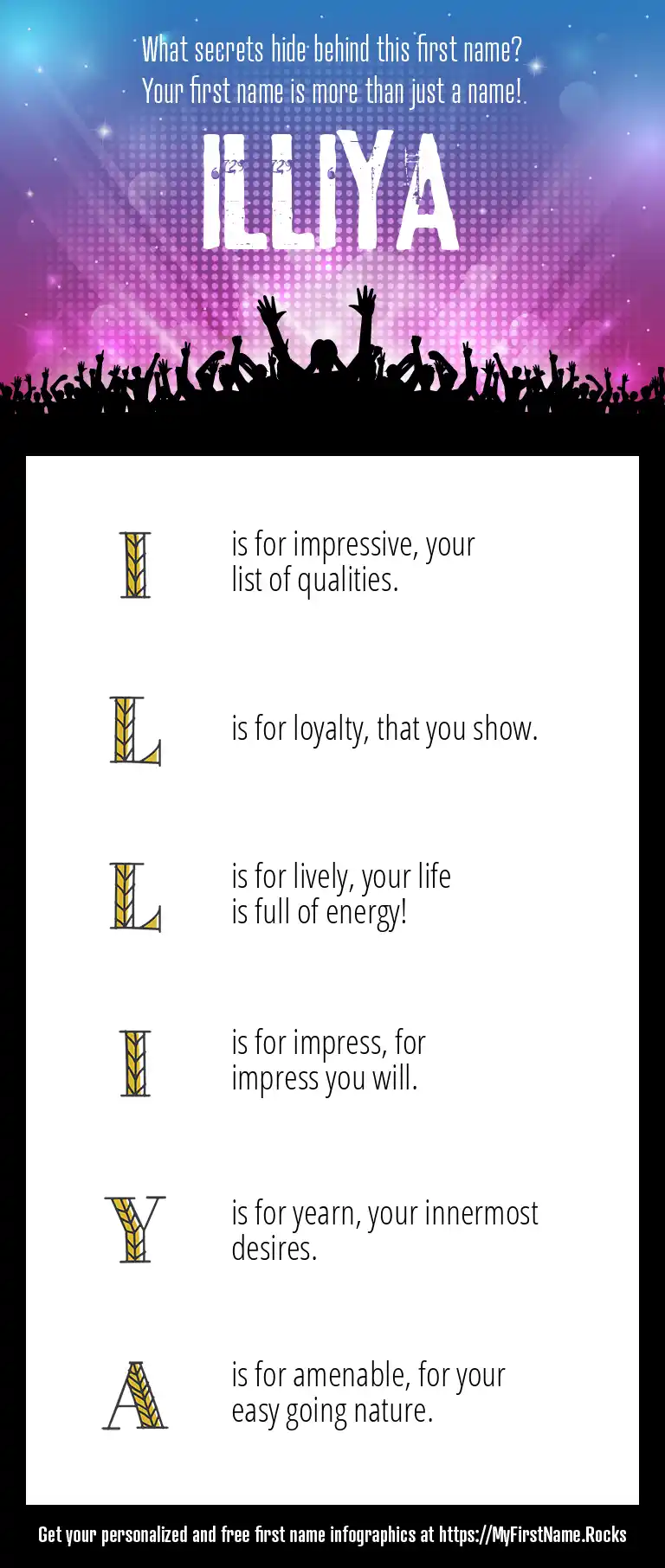 What secrets hide behind this first name?
Your first name is more than just a name!

ILLIYA

I is for impressive, your list of qualities.

L is for loyalty, that you show.

L is for lively, your life is full of energy!

I is for impress, for impress you will.

Y is for yearn, your innermost desires.

A is for amenable, for your easy going nature.

Get your personalized and free first name infographics at https://MyFirstName.Rocks