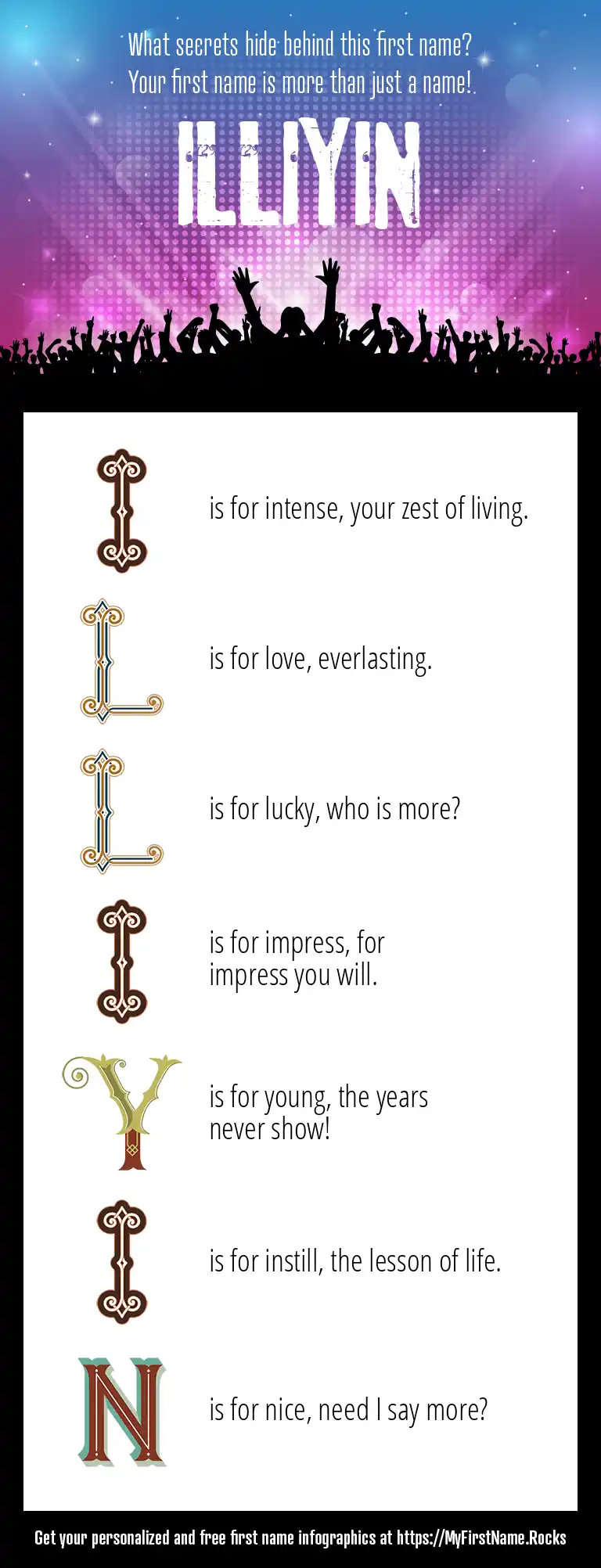 What secrets hide behind this first name?
Your first name is more than just a name!

ILLIYIN

I is for intense, your zest of living.

L is for love, everlasting.

L is for lucky, who is more?

I is for impress, for impress you will.

Y is for young, the years never show!

I is for instill, the lesson of life.

N is for nice, need I say more?

Get your personalized and free first name infographics at https://MyFirstName.Rocks