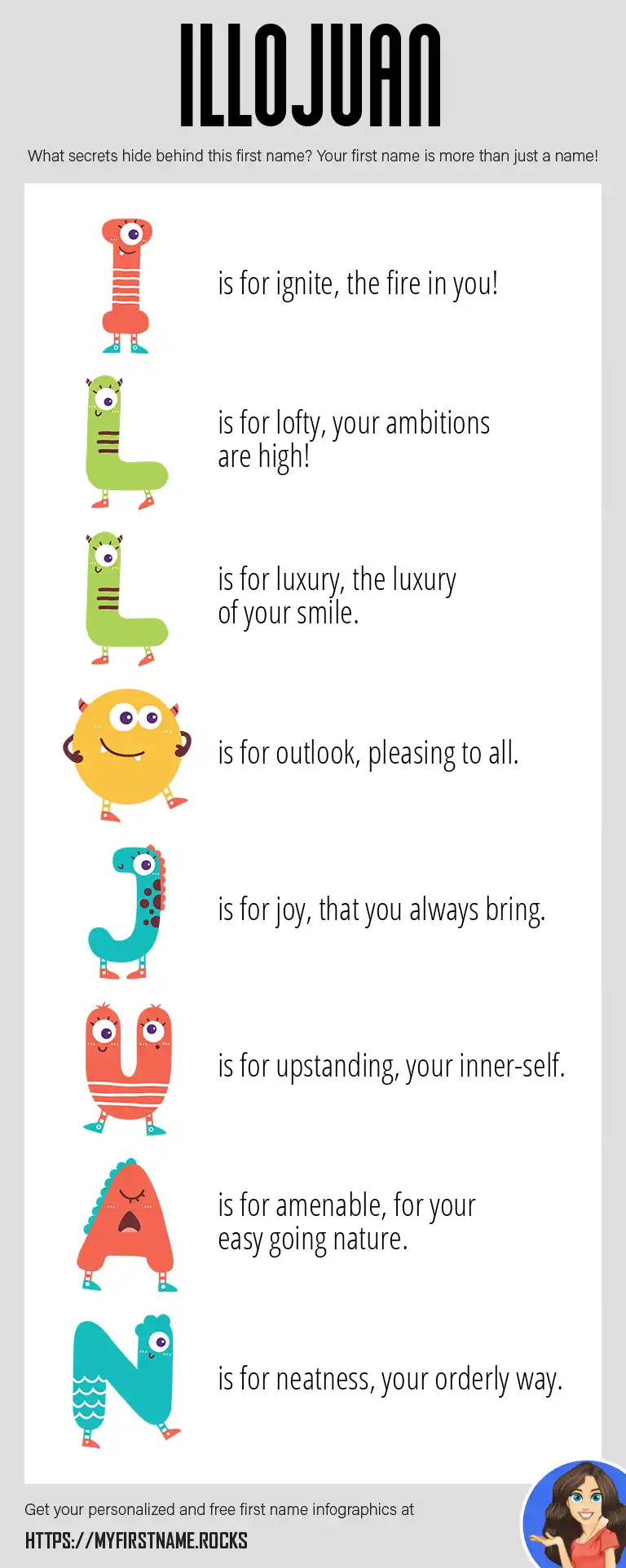 ILLOJUAN

What secrets hide behind this first name? Your first name is more than just a name!

I is for ignite, the fire in you!

L is for lofty, your ambitions are high!

L is for luxury, the luxury of your smile.

O is for outlook, pleasing to all.

J is for joy, that you always bring.

U is for upstanding, your inner-self.

A is for amenable, for your easy going nature.

N is for neatness, your orderly way.

Get your personalized and free first name infographics at

HTTPS://MYFIRSTNAME.ROCKS