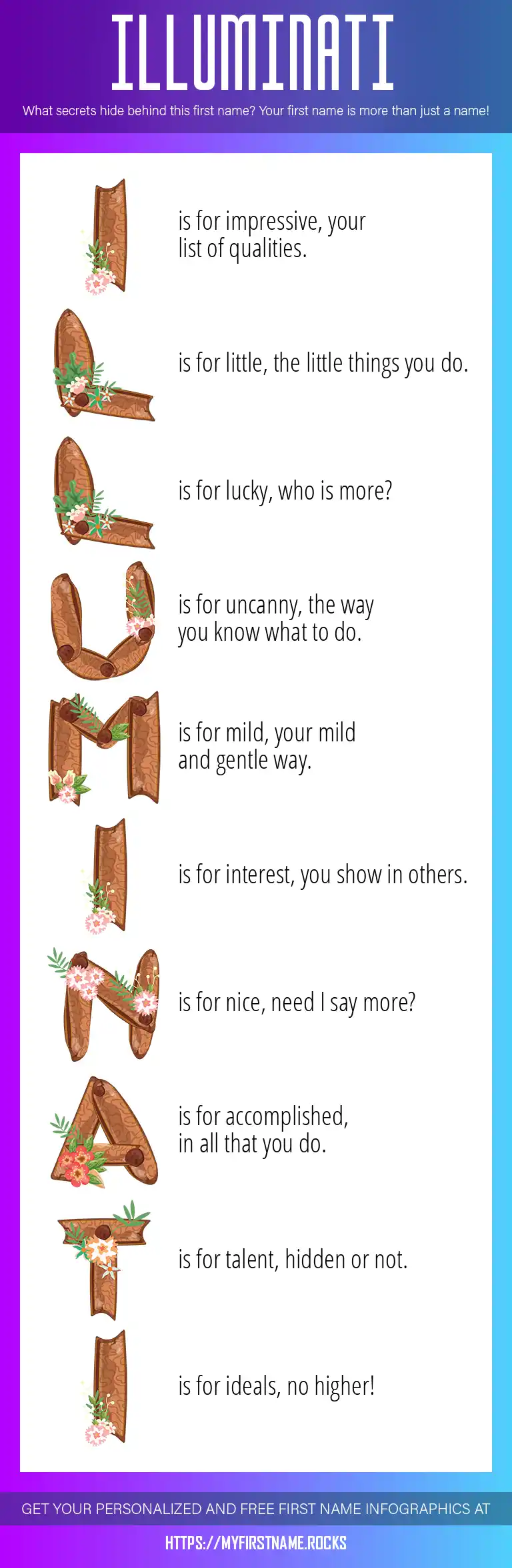 ILLUMINATI

What secrets hide behind this first name? Your first name is more than just a name!

I is for impressive, your list of qualities.

L is for little, the little things you do.

L is for lucky, who is more?

U is for uncanny, the way you know what to do.

M is for mild, your mild and gentle way.

I is for interest, you show in others.

N is for nice, need I say more?

A is for accomplished, in all that you do.

T is for talent, hidden or not.

I is for ideals, no higher!

GET YOUR PERSONALIZED AND FREE FIRST NAME INFOGRAPHICS AT

HTTPS://MYFIRSTNAME.ROCKS