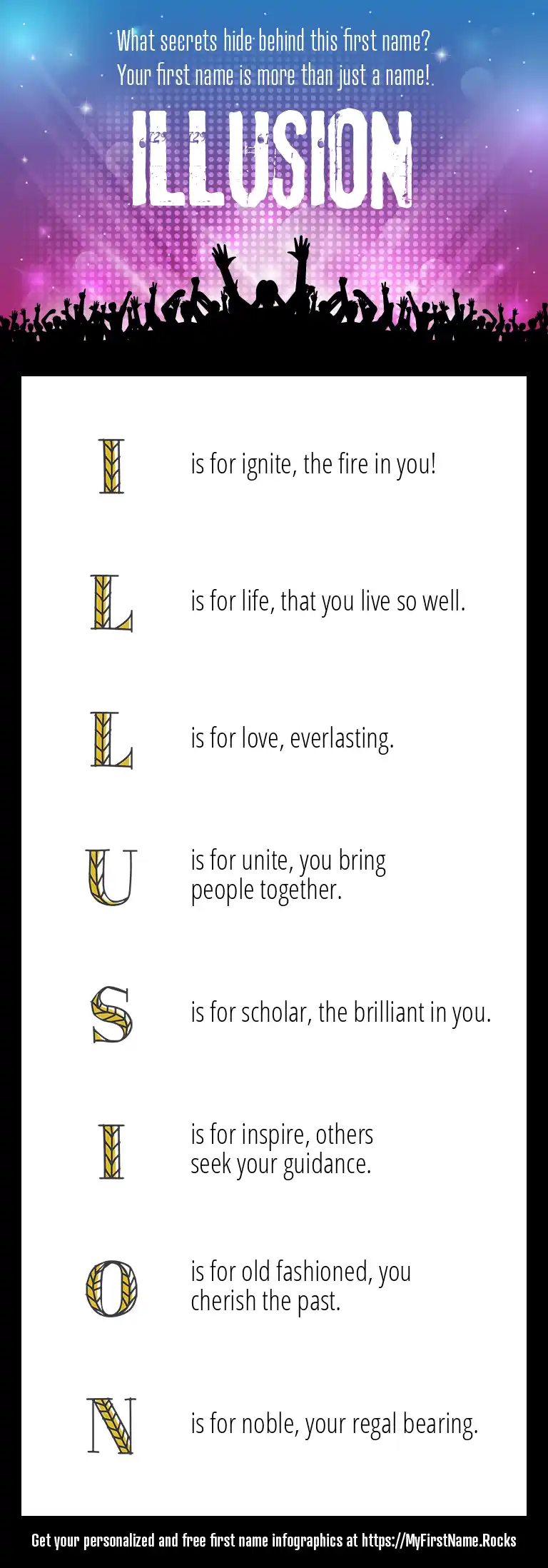 What secrets hide behind this first name?
Your first name is more than just a name!

ILLUSION

I is for ignite, the fire in you!

L is for life, that you live so well.

L is for love, everlasting.

U is for unite, you bring people together.

S is for scholar, the brilliant in you.

I is for inspire, others seek your guidance.

O is for old fashioned, you cherish the past.

N is for noble, your regal bearing.

Get your personalized and free first name infographics at https://MyFirstName.Rocks