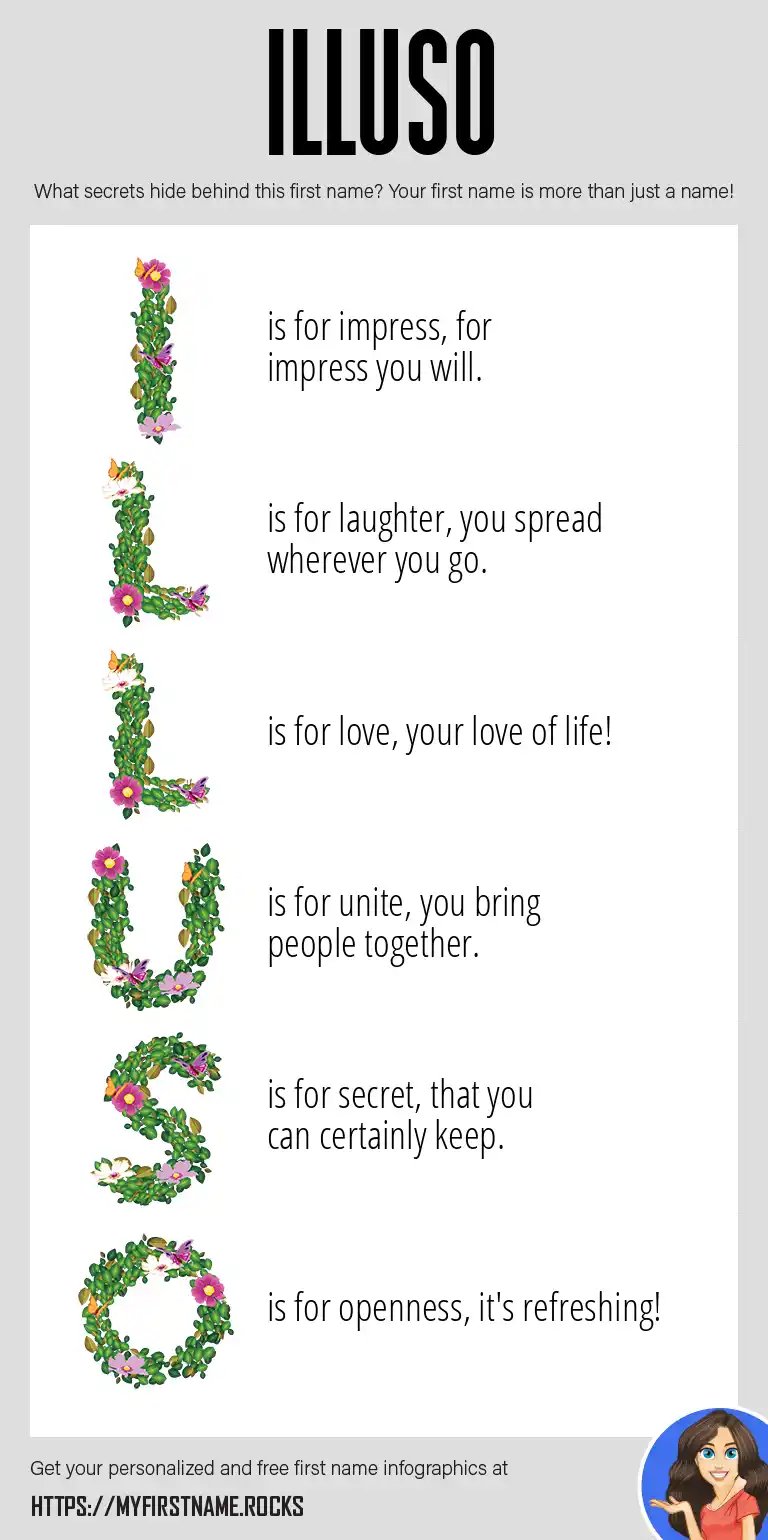 ILLUSO

What secrets hide behind this first name? Your first name is more than just a name!

I is for impress, for impress you will.

L is for laughter, you spread wherever you go.

L is for love, your love of life!

U is for unite, you bring people together.

S is for secret, that you can certainly keep.

O is for openness, it's refreshing!

Get your personalized and free first name infographics at

HTTPS://MYFIRSTNAME.ROCKS