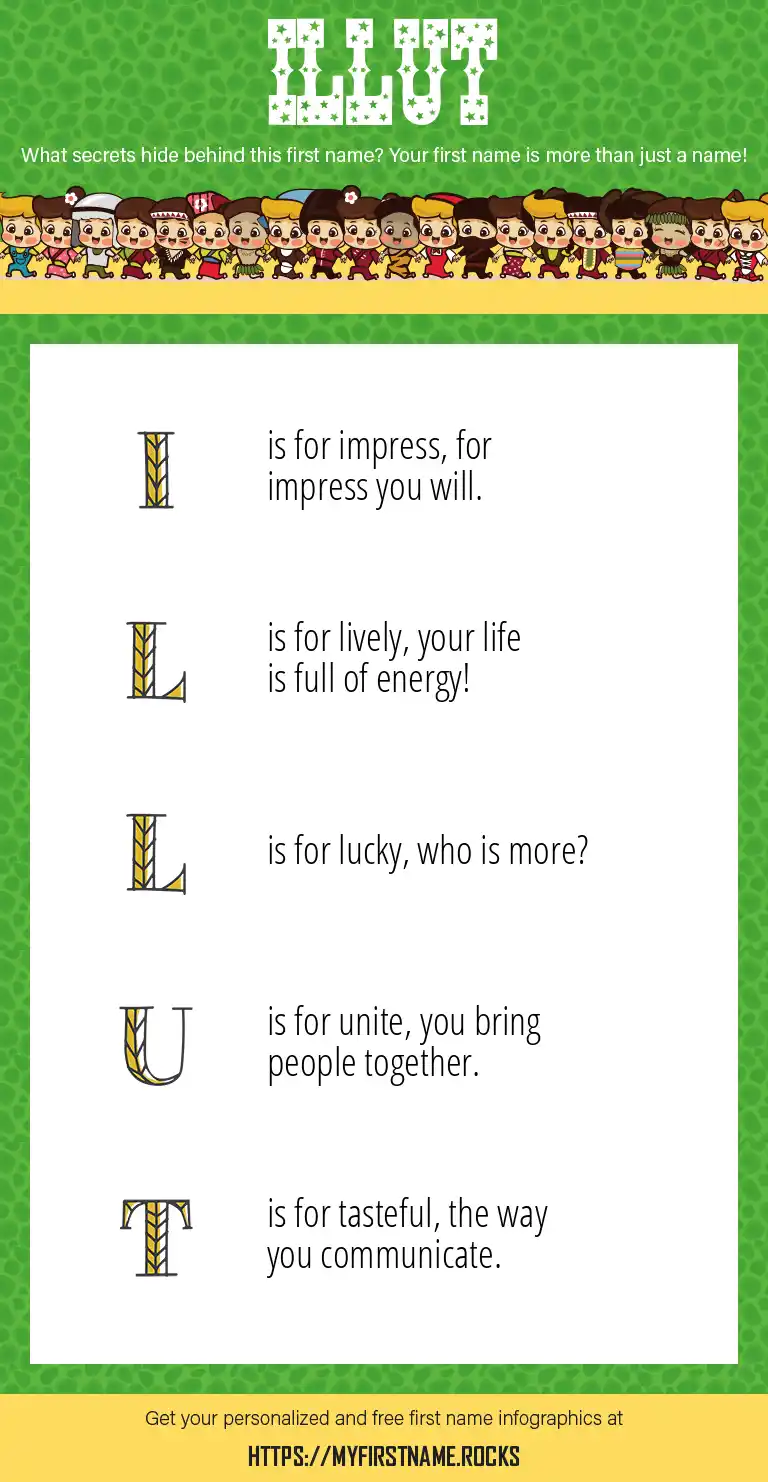 ILLUT

What secrets hide behind this first name? Your first name is more than just a name!

I is for impress, for impress you will.

L is for lively, your life is full of energy!

L is for lucky, who is more?

U is for unite, you bring people together.

T is for tasteful, the way you communicate.

Get your personalized and free first name infographics at

HTTPS://MYFIRSTNAME.ROCKS