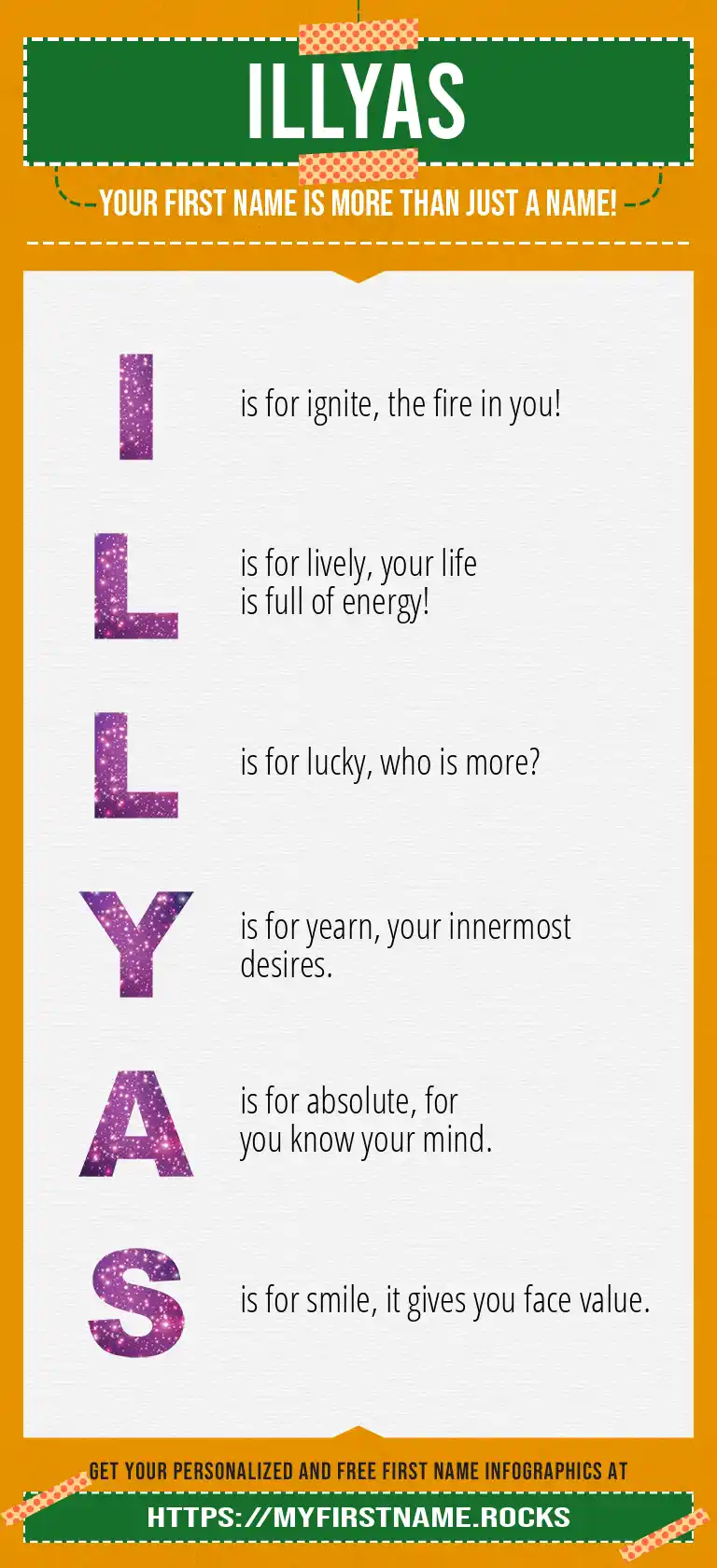 ILLYAS

YOUR FIRST NAME IS MORE THAN JUST A NAME!

I is for ignite, the fire in you!

L is for lively, your life is full of energy!

L is for lucky, who is more?

Y is for yearn, your innermost desires.

A is for absolute, for you know your mind.

S is for smile, it gives you face value.

GET YOUR PERSONALIZED AND FREE FIRST NAME INFOGRAPHICS AT

HTTPS://MYFIRSTNAME.ROCKS