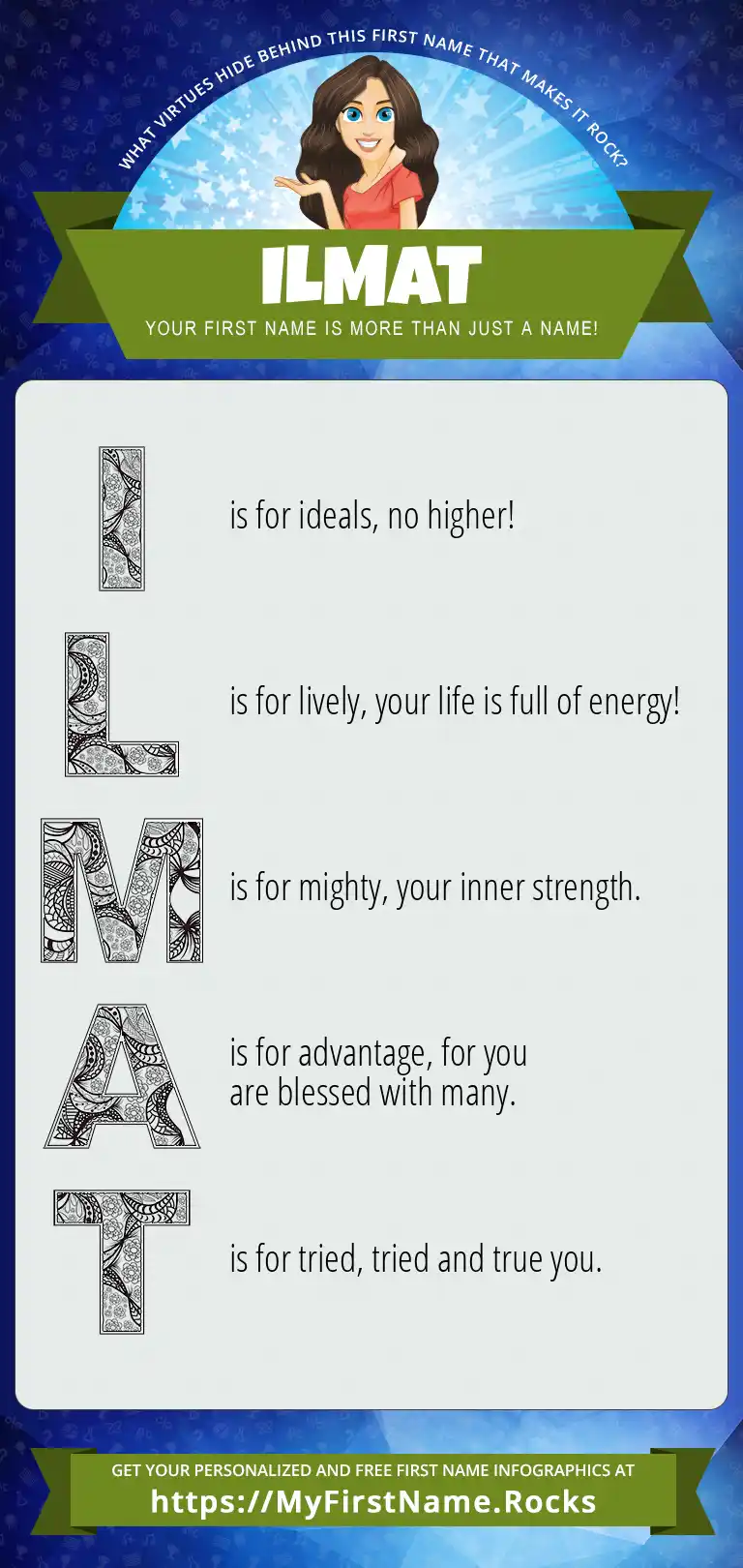 WHAT VIRTUES HIDE BEHIND THIS FIRST NAME THAT MAKES IT ROCK?

ILMAT

YOUR FIRST NAME IS MORE THAN JUST A NAME!

I is for ideals, no higher!

L is for lively, your life is full of energy!

M is for mighty, your inner strength.

A is for advantage, for you are blessed with many.

T is for tried, tried and true you.

GET YOUR PERSONALIZED AND FREE FIRST NAME INFOGRAPHICS AT
https://MyFirstName.Rocks