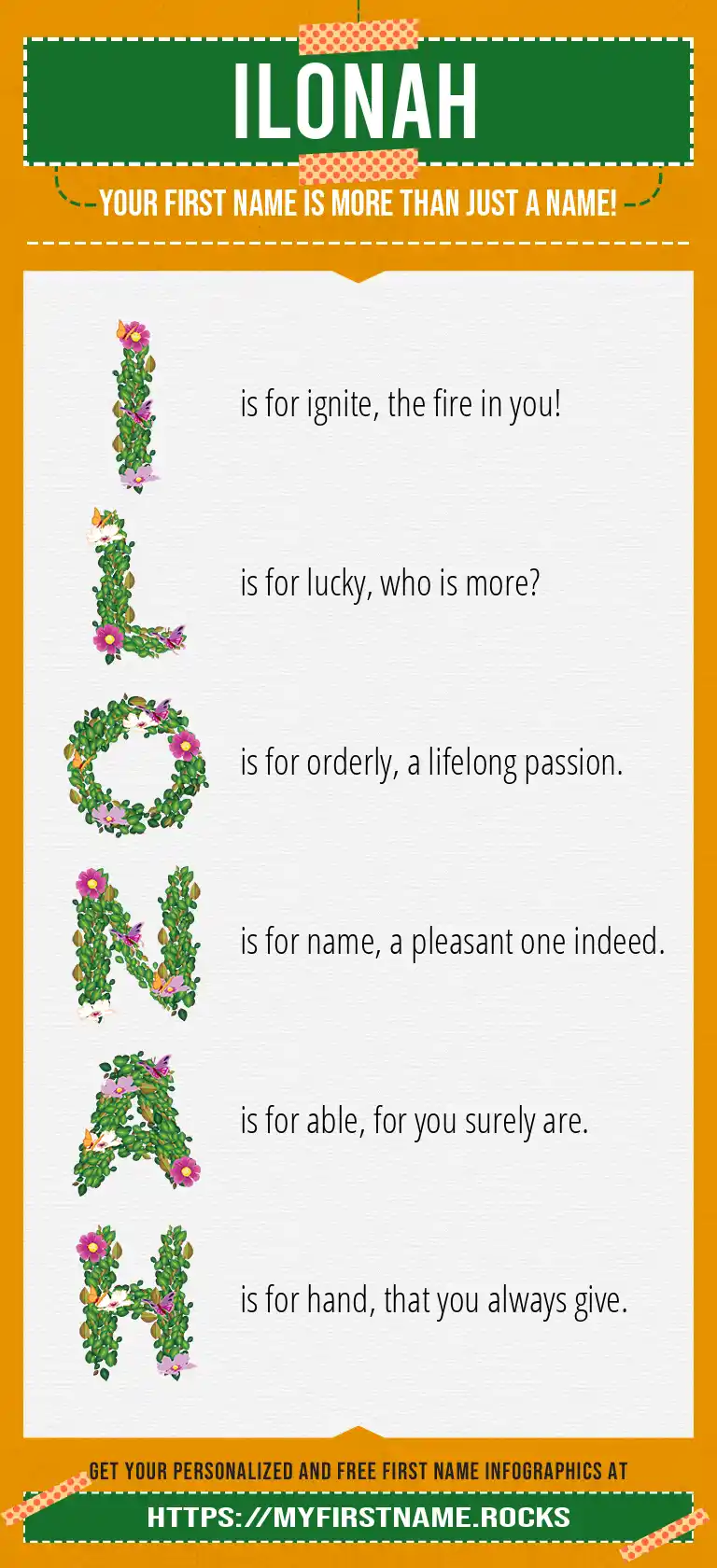 ILONAH

YOUR FIRST NAME IS MORE THAN JUST A NAME!

I is for ignite, the fire in you!

L is for lucky, who is more?

O is for orderly, a lifelong passion.

N is for name, a pleasant one indeed.

A is for able, for you surely are.

H is for hand, that you always give.

GET YOUR PERSONALIZED AND FREE FIRST NAME INFOGRAPHICS AT

HTTPS://MYFIRSTNAME.ROCKS