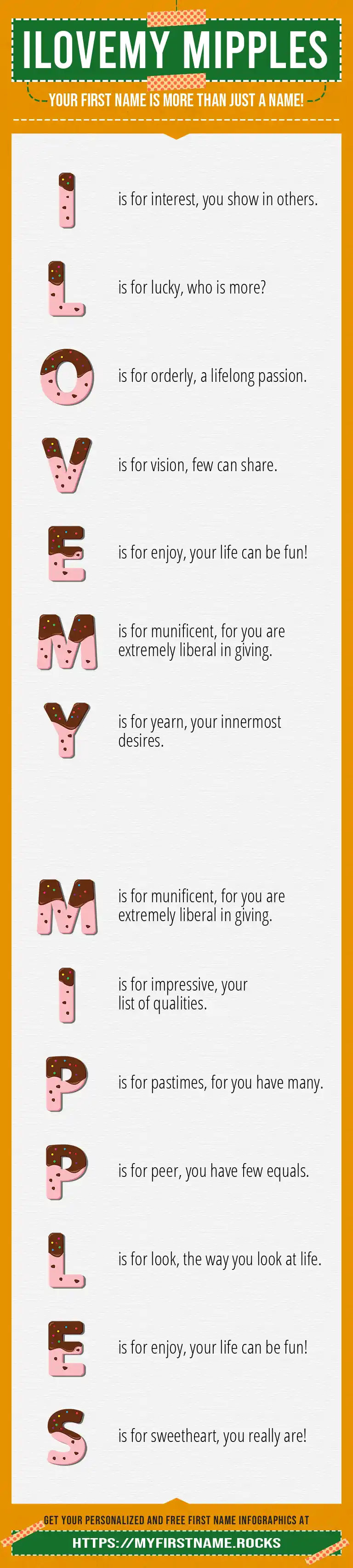 ILOVEMY MIPPLES

YOUR FIRST NAME IS MORE THAN JUST A NAME!

I is for interest, you show in others.

L is for lucky, who is more?

O is for orderly, a lifelong passion.

V is for vision, few can share.

E is for enjoy, your life can be fun!

M is for munificent, for you are extremely liberal in giving.

Y is for yearn, your innermost desires.

M is for munificent, for you are extremely liberal in giving.

I is for impressive, your list of qualities.

P is for pastimes, for you have many.

P is for peer, you have few equals.

L is for look, the way you look at life.

E is for enjoy, your life can be fun!

S is for sweetheart, you really are!

GET YOUR PERSONALIZED AND FREE FIRST NAME INFOGRAPHICS AT

HTTPS://MYFIRSTNAME.ROCKS