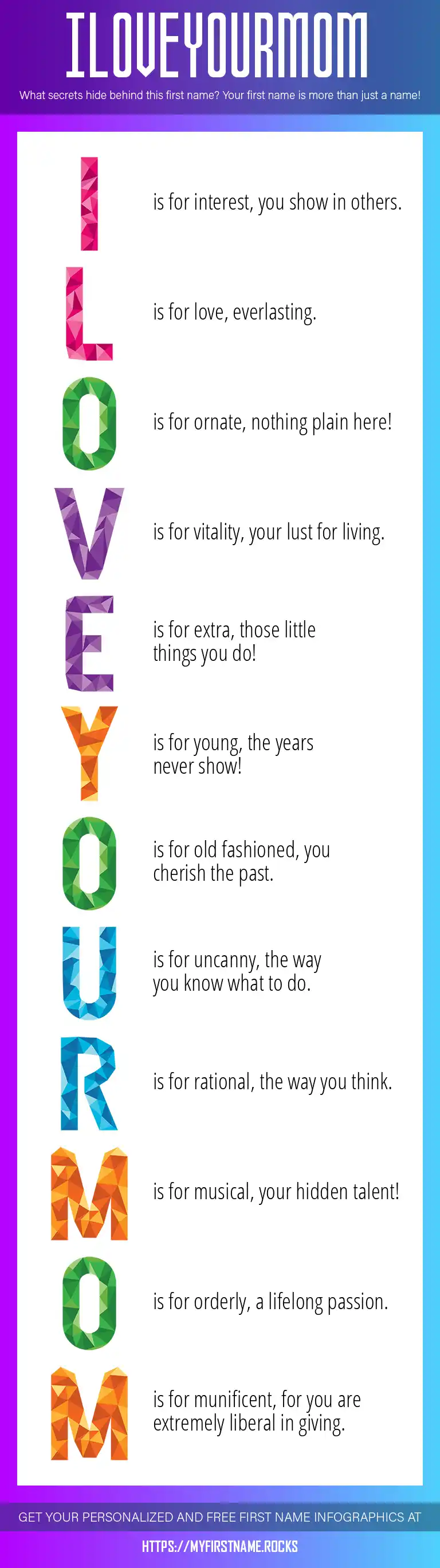 ILOVEYOURMOM

What secrets hide behind this first name? Your first name is more than just a name!

I is for interest, you show in others.

L is for love, everlasting.

O is for ornate, nothing plain here!

V is for vitality, your lust for living.

E is for extra, those little things you do!

Y is for young, the years never show!

O is for old fashioned, you cherish the past.

U is for uncanny, the way you know what to do.

R is for rational, the way you think.

M is for musical, your hidden talent!

O is for orderly, a lifelong passion.

M is for munificent, for you are extremely liberal in giving.

GET YOUR PERSONALIZED AND FREE FIRST NAME INFOGRAPHICS AT

HTTPS://MYFIRSTNAME.ROCKS