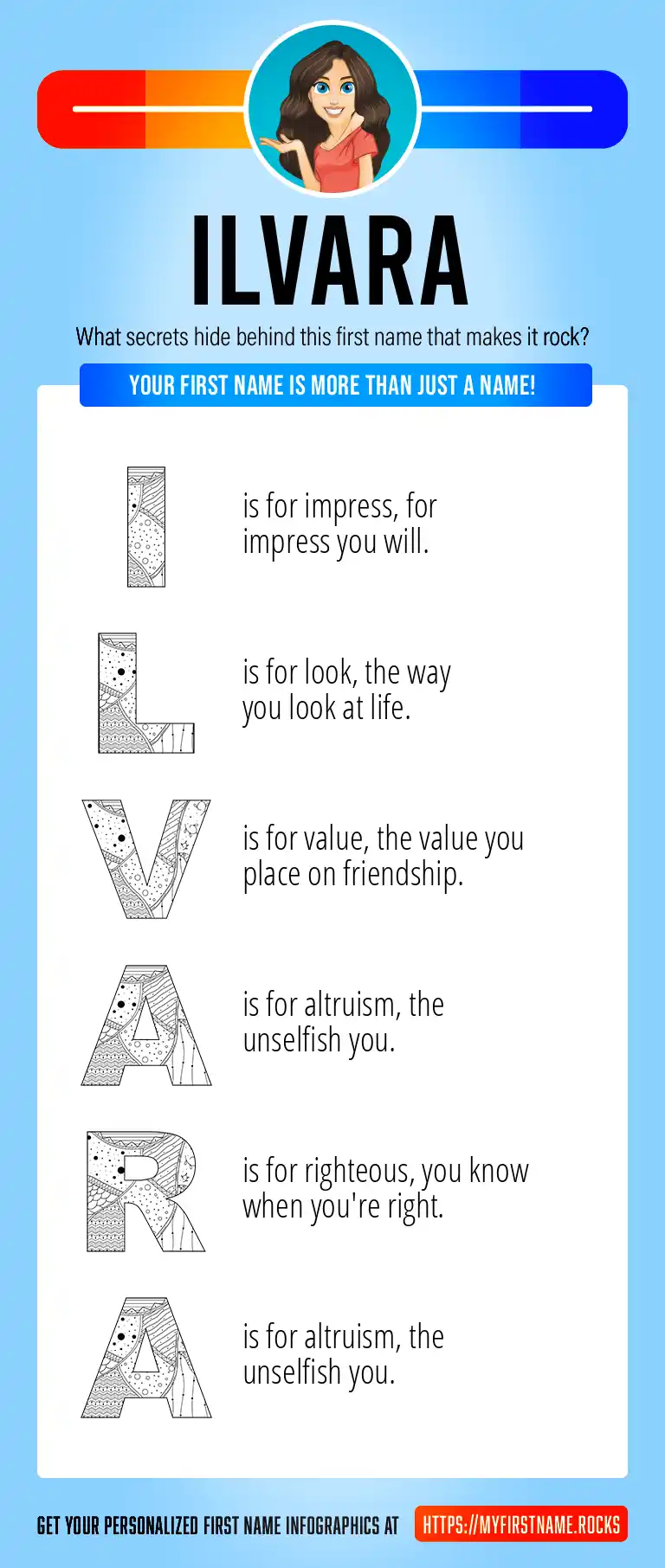 ILVARA

What secrets hide behind this first name that makes it rock?

YOUR FIRST NAME IS MORE THAN JUST A NAME!

I is for impress, for impress you will.

L is for look, the way you look at life.

V is for value, the value you place on friendship.

A is for altruism, the unselfish you.

R is for righteous, you know when you're right.

A is for altruism, the unselfish you.

GET YOUR PERSONALIZED FIRST NAME INFOGRAPHICS AT HTTPS://MYFIRSTNAME.ROCKS