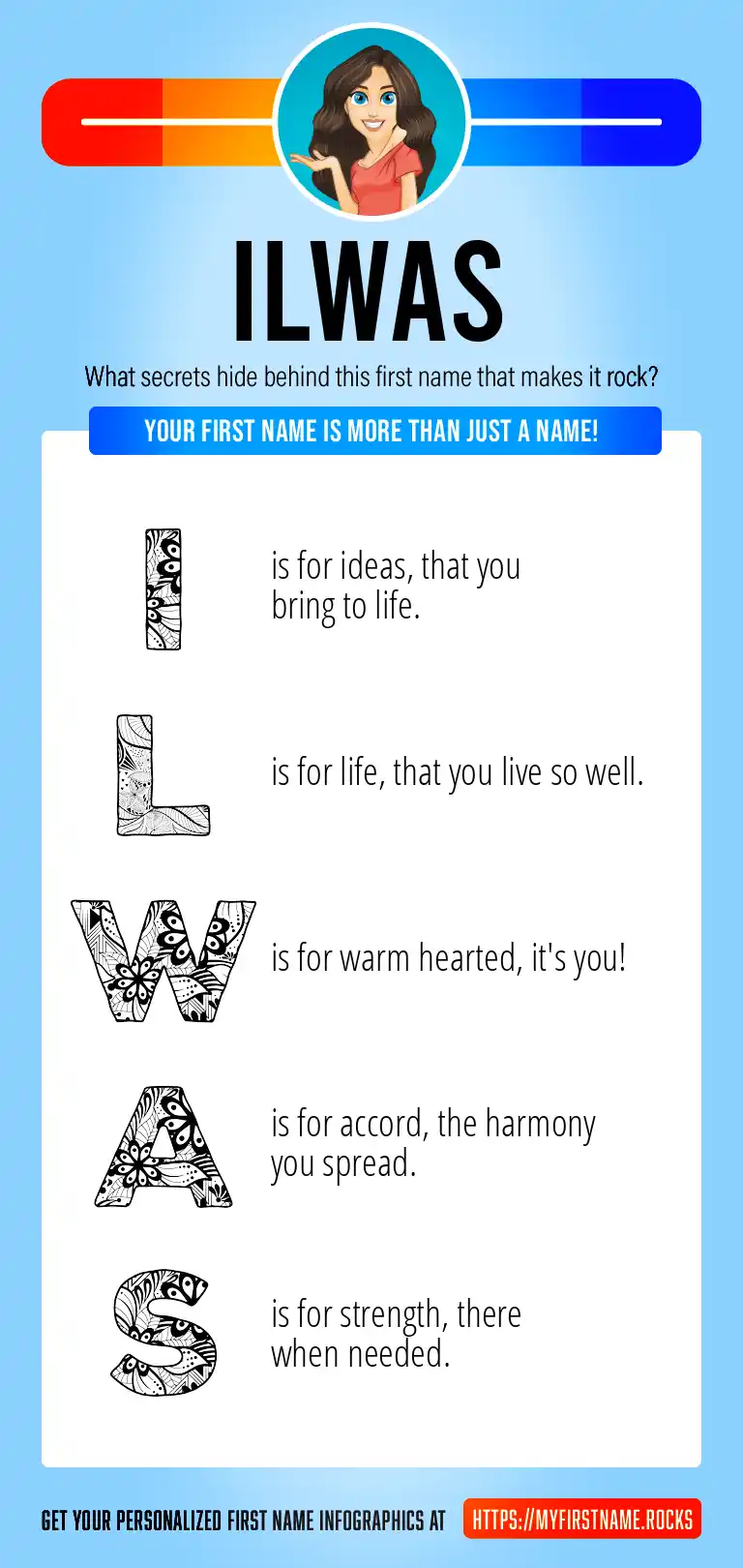 ILWAS

What secrets hide behind this first name that makes it rock?

YOUR FIRST NAME IS MORE THAN JUST A NAME!

I is for ideas, that you bring to life.

L is for life, that you live so well.

W is for warm hearted, it's you!

A is for accord, the harmony you spread.

S is for strength, there when needed.

GET YOUR PERSONALIZED FIRST NAME INFOGRAPHICS AT HTTPS://MYFIRSTNAME.ROCKS