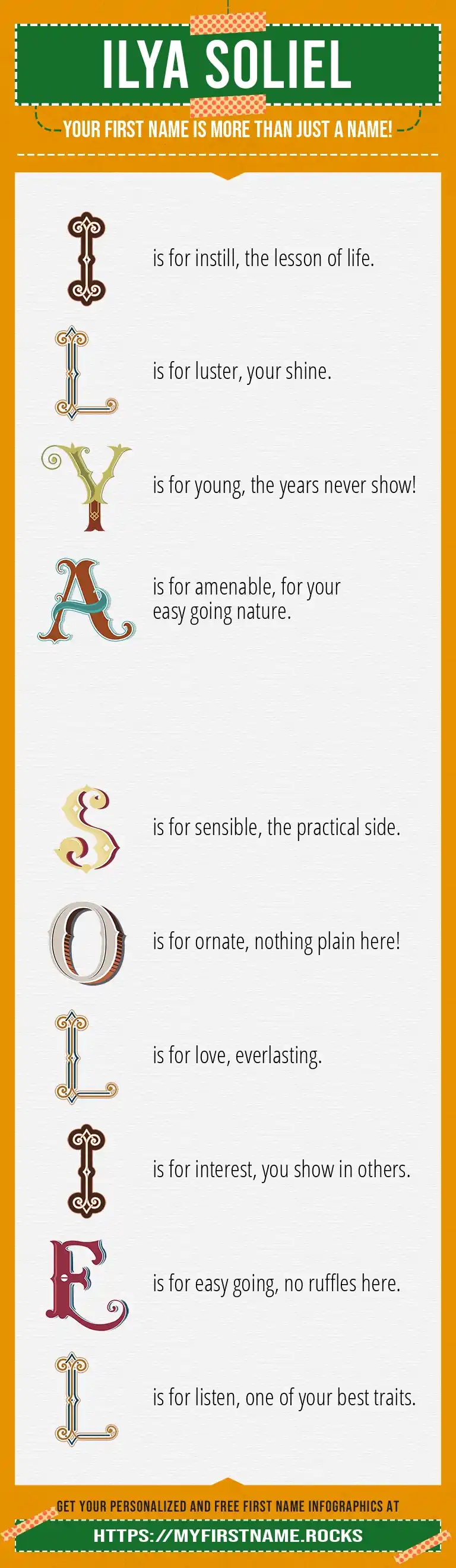 ILYA SOLIEL

YOUR FIRST NAME IS MORE THAN JUST A NAME!

I is for instill, the lesson of life.

L is for luster, your shine.

Y is for young, the years never show!

A is for amenable, for your easy going nature.

S is for sensible, the practical side.

O is for ornate, nothing plain here!

L is for love, everlasting.

I is for interest, you show in others.

E is for easy going, no ruffles here.

L is for listen, one of your best traits.

GET YOUR PERSONALIZED AND FREE FIRST NAME INFOGRAPHICS AT

HTTPS://MYFIRSTNAME.ROCKS