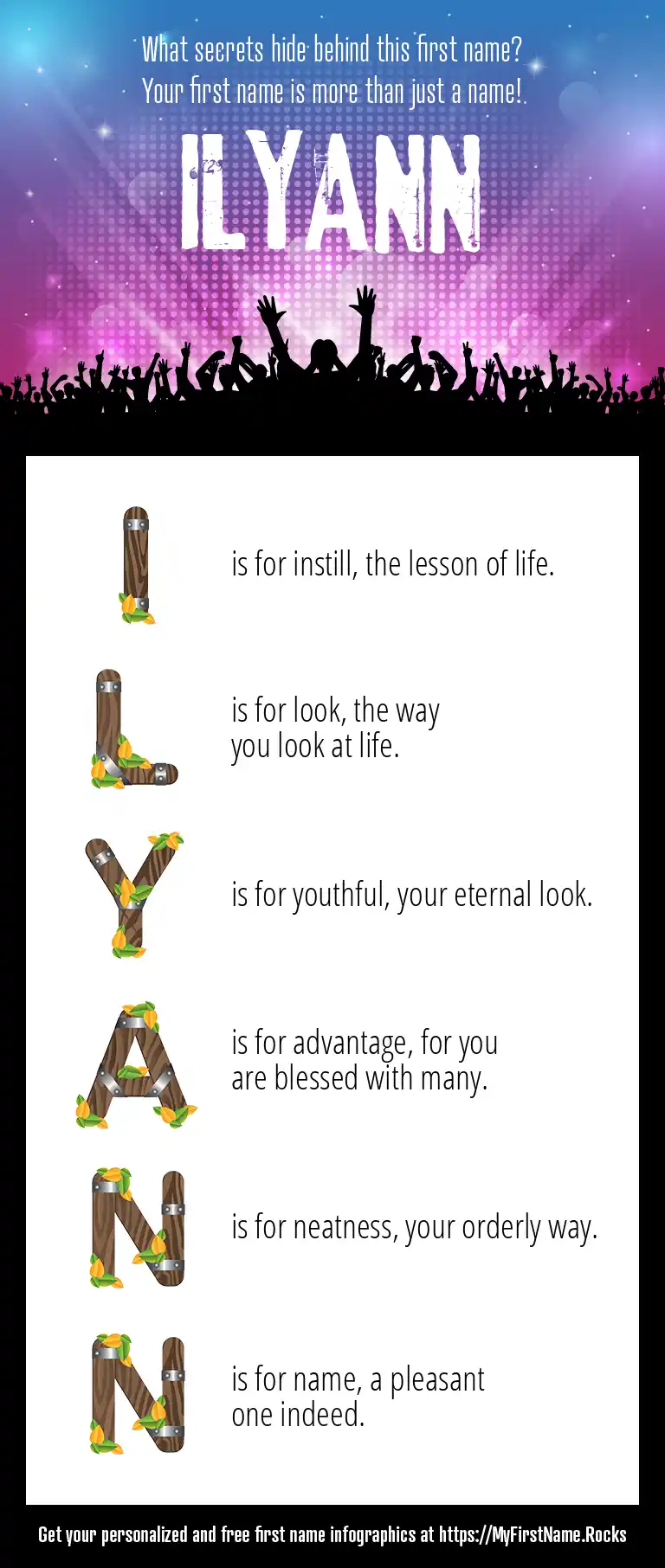 What secrets hide behind this first name?
Your first name is more than just a name!

ILYANN

I is for instill, the lesson of life.

L is for look, the way you look at life.

Y is for youthful, your eternal look.

A is for advantage, for you are blessed with many.

N is for neatness, your orderly way.

N is for name, a pleasant one indeed.

Get your personalized and free first name infographics at https://MyFirstName.Rocks