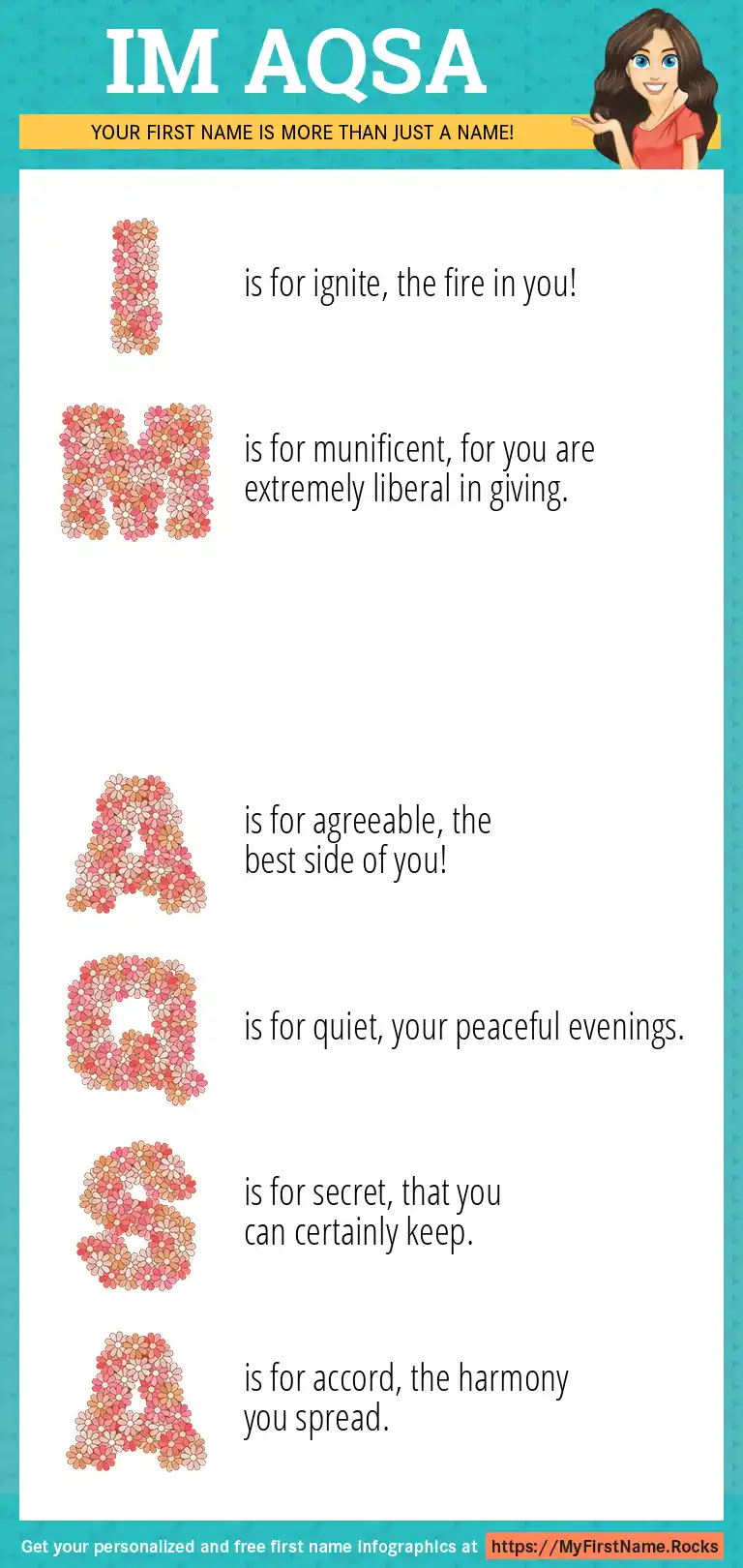 IM AQSA

YOUR FIRST NAME IS MORE THAN JUST A NAME!

I is for ignite, the fire in you!

M is for munificent, for you are extremely liberal in giving.

A is for agreeable, the best side of you!

Q is for quiet, your peaceful evenings.

S is for secret, that you can certainly keep.

A is for accord, the harmony you spread.

Get your personalized and free first name infographics at https://MyFirstName.Rocks