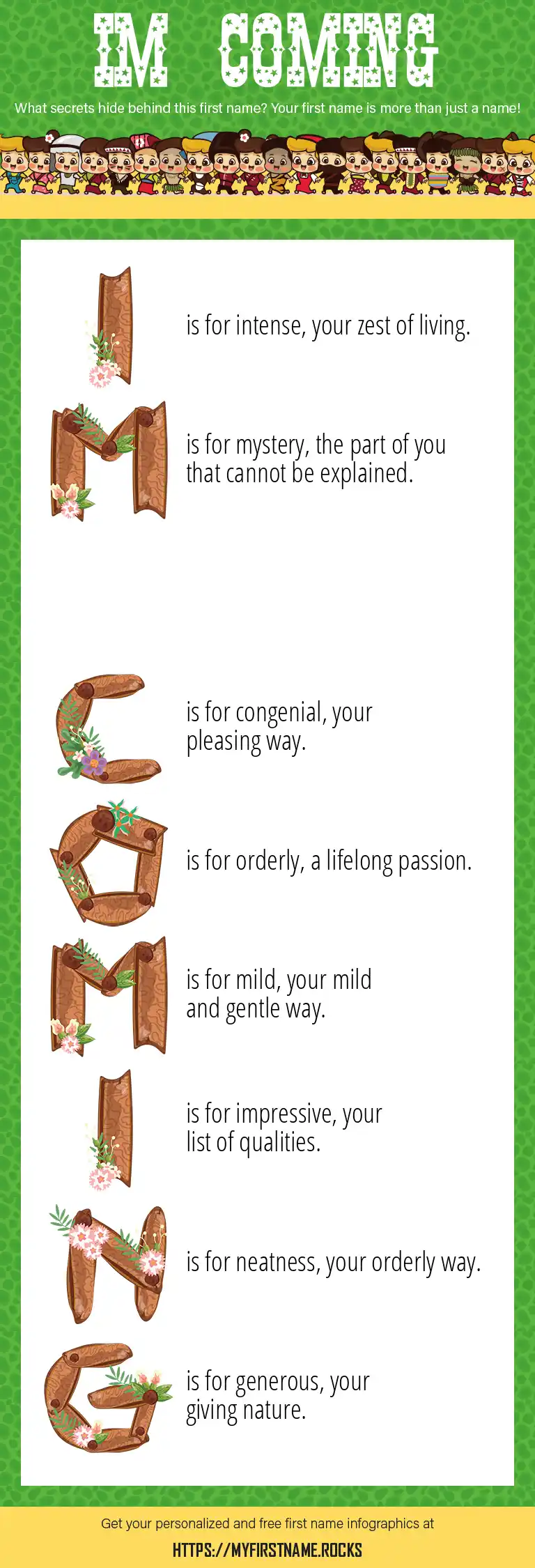 IM COMING

What secrets hide behind this first name? Your first name is more than just a name!

I is for intense, your zest of living.

M is for mystery, the part of you that cannot be explained.

C is for congenial, your pleasing way.

O is for orderly, a lifelong passion.

M is for mild, your mild and gentle way.

I is for impressive, your list of qualities.

N is for neatness, your orderly way.

G is for generous, your giving nature.

Get your personalized and free first name infographics at

HTTPS://MYFIRSTNAME.ROCKS