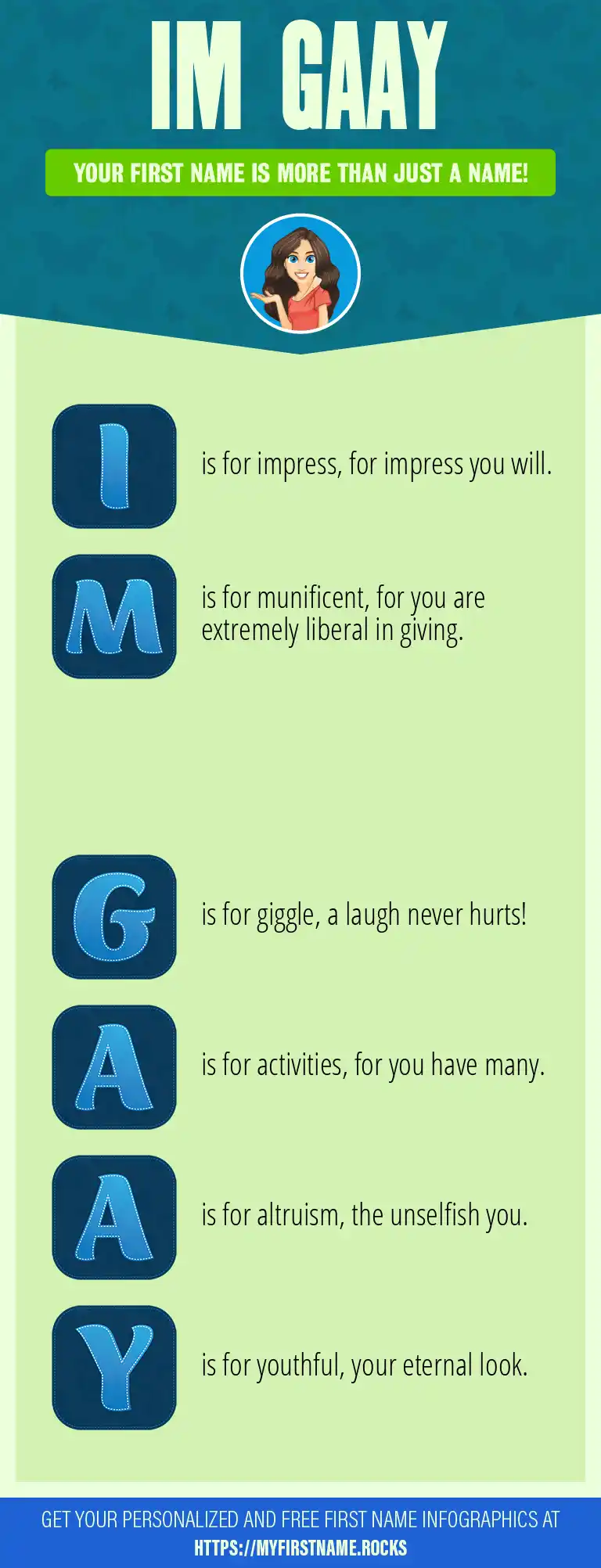 IM GAAY

YOUR FIRST NAME IS MORE THAN JUST A NAME!

I is for impress, for impress you will.

M is for munificent, for you are extremely liberal in giving.

G is for giggle, a laugh never hurts!

A is for activities, for you have many.

A is for altruism, the unselfish you.

Y is for youthful, your eternal look.

GET YOUR PERSONALIZED AND FREE FIRST NAME INFOGRAPHICS AT HTTPS://MYFIRSTNAME.ROCKS