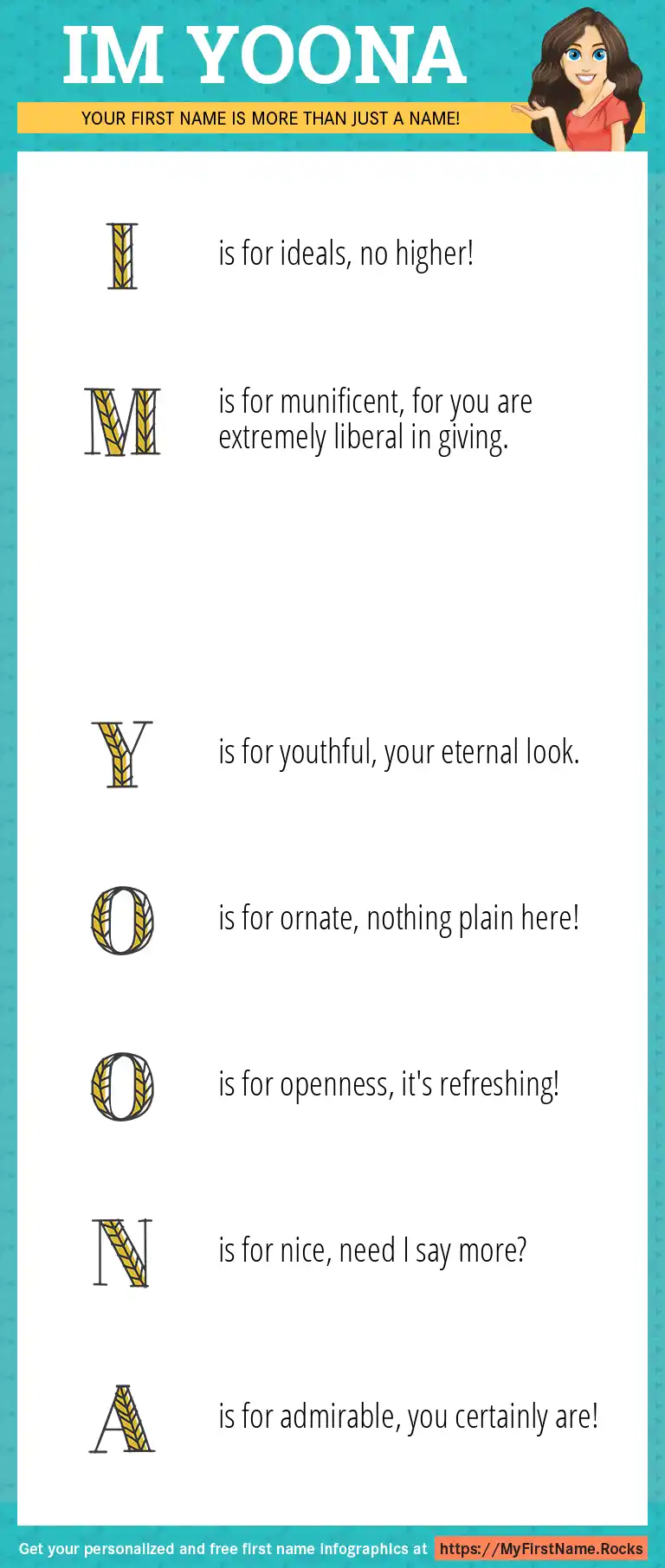 IM YOONA

YOUR FIRST NAME IS MORE THAN JUST A NAME!

I is for ideals, no higher!

M is for munificent, for you are extremely liberal in giving.

Y is for youthful, your eternal look.

O is for ornate, nothing plain here!

O is for openness, it's refreshing!

N is for nice, need I say more?

A is for admirable, you certainly are!

Get your personalized and free first name infographics at https://MyFirstName.Rocks