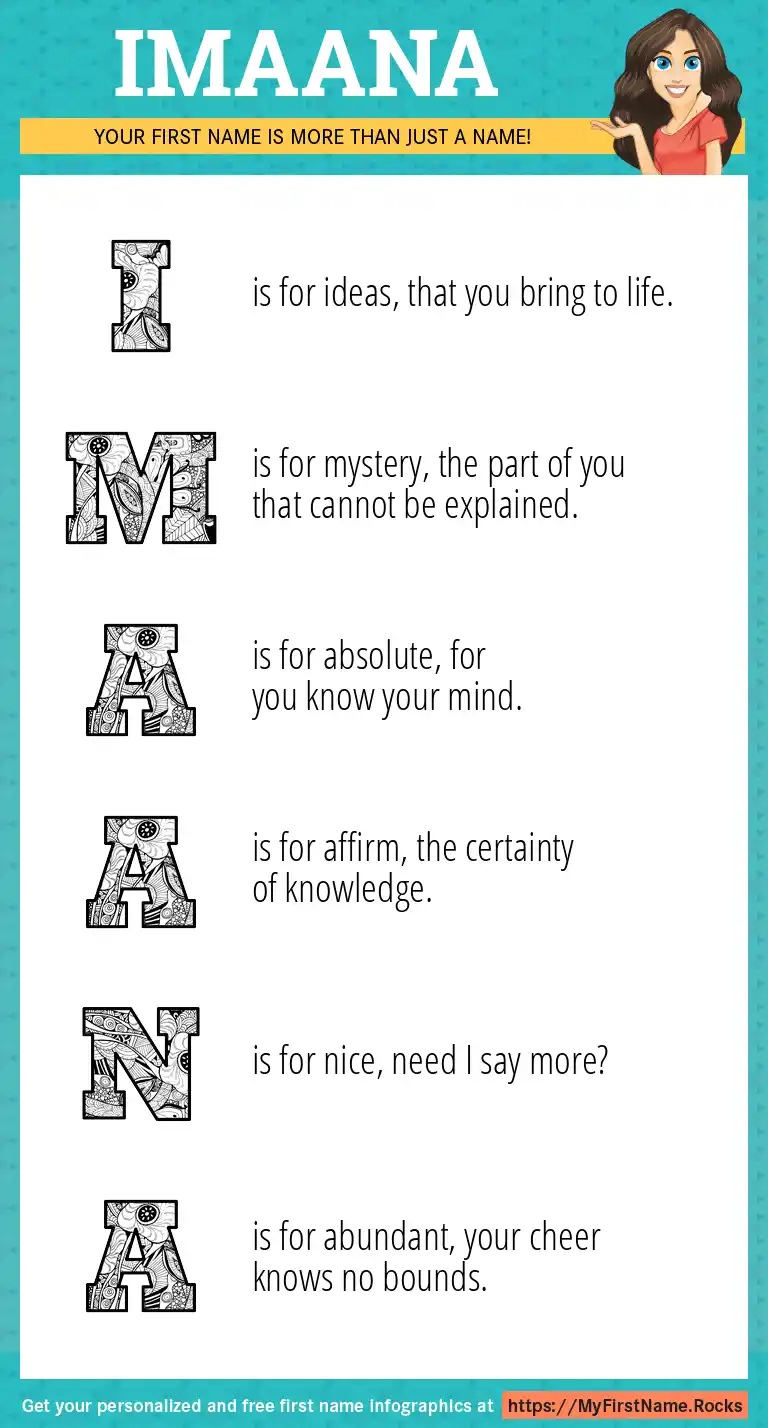 IMAANA

YOUR FIRST NAME IS MORE THAN JUST A NAME!

I is for ideas, that you bring to life.

M is for mystery, the part of you that cannot be explained.

A is for absolute, for you know your mind.

A is for affirm, the certainty of knowledge.

N is for nice, need I say more?

A is for abundant, your cheer knows no bounds.

Get your personalized and free first name infographics at https://MyFirstName.Rocks