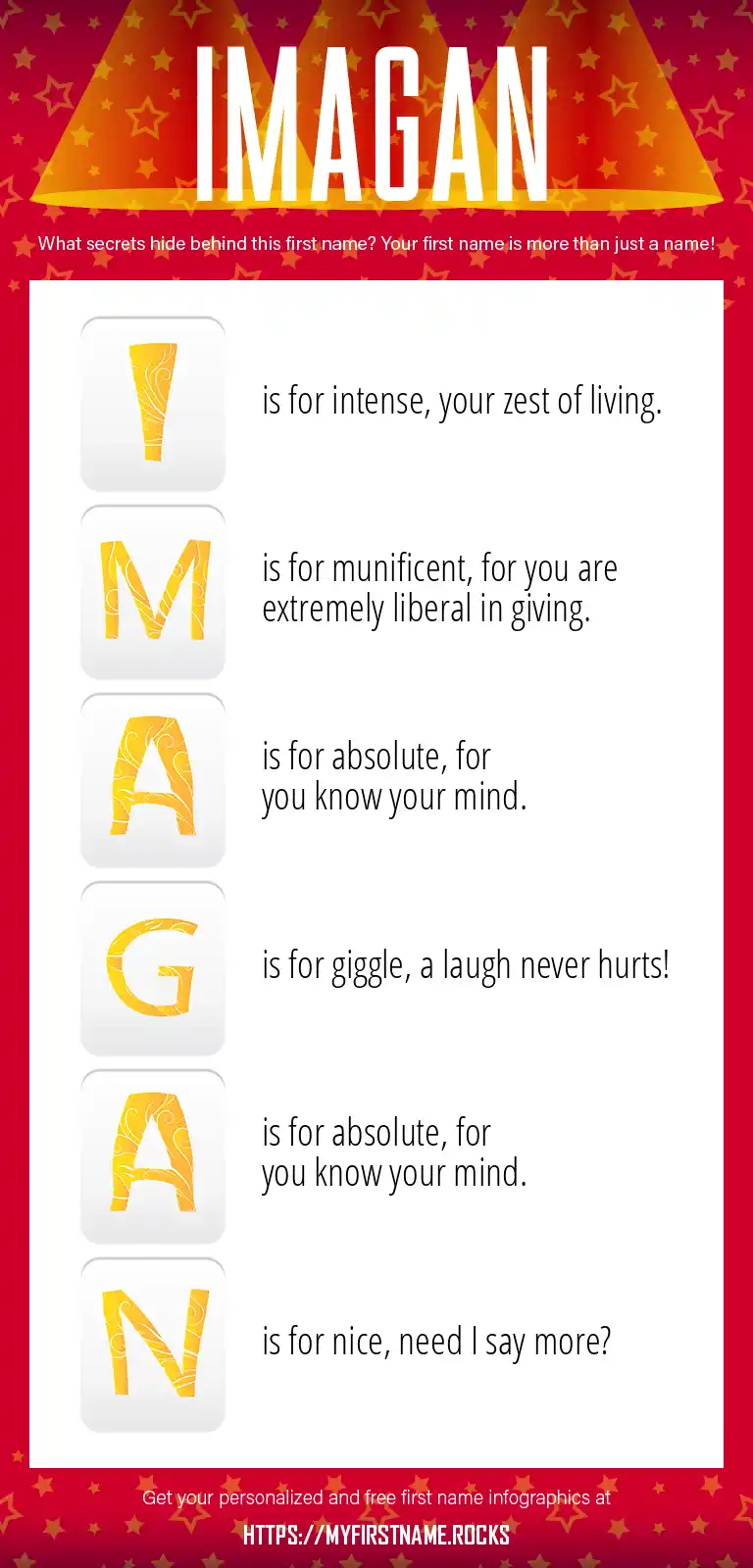 IMAGAN

What secrets hide behind this first name? Your first name is more than just a name!

I is for intense, your zest of living.

M is for munificent, for you are extremely liberal in giving.

A is for absolute, for you know your mind.

G is for giggle, a laugh never hurts!

A is for absolute, for you know your mind.

N is for nice, need I say more?

Get your personalized and free first name infographics at

HTTPS://MYFIRSTNAME.ROCKS