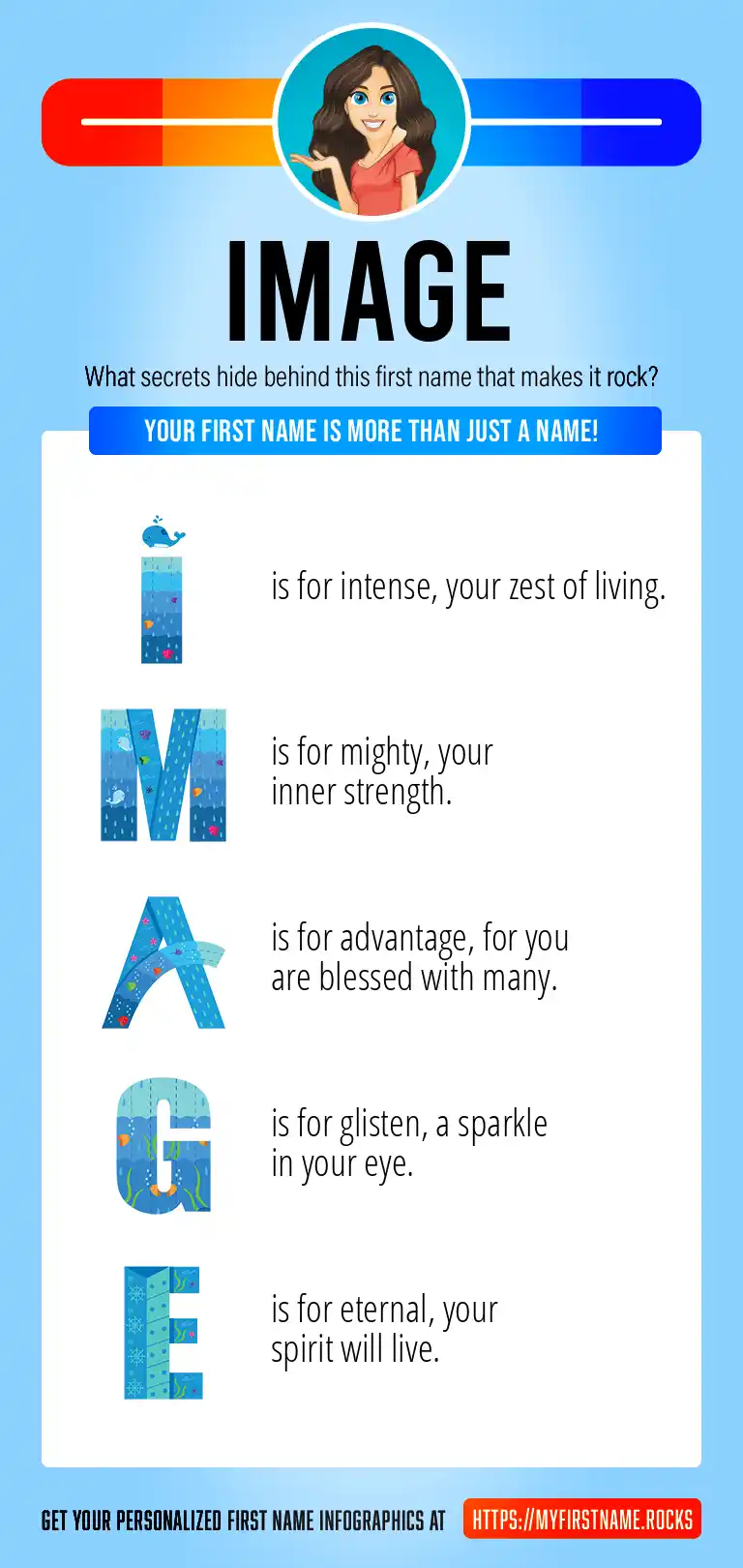 IMAGE

What secrets hide behind this first name that makes it rock?

YOUR FIRST NAME IS MORE THAN JUST A NAME!

I is for intense, your zest of living.

M is for mighty, your inner strength.

A is for advantage, for you are blessed with many.

G is for glisten, a sparkle in your eye.

E is for eternal, your spirit will live.

GET YOUR PERSONALIZED FIRST NAME INFOGRAPHICS AT HTTPS://MYFIRSTNAME.ROCKS