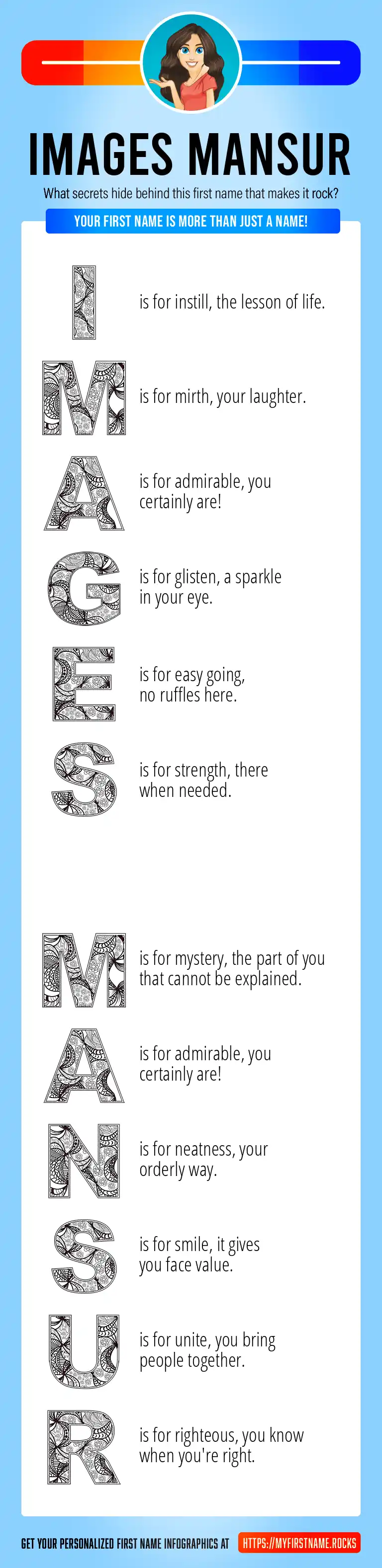 IMAGES MANSUR

What secrets hide behind this first name that makes it rock?

YOUR FIRST NAME IS MORE THAN JUST A NAME!

I is for instill, the lesson of life.

M is for mirth, your laughter.

A is for admirable, you certainly are!

G is for glisten, a sparkle in your eye.

E is for easy going, no ruffles here.

S is for strength, there when needed.

M is for mystery, the part of you that cannot be explained.

A is for admirable, you certainly are!

N is for neatness, your orderly way.

S is for smile, it gives you face value.

U is for unite, you bring people together.

R is for righteous, you know when you're right.

GET YOUR PERSONALIZED FIRST NAME INFOGRAPHICS AT HTTPS://MYFIRSTNAME.ROCKS