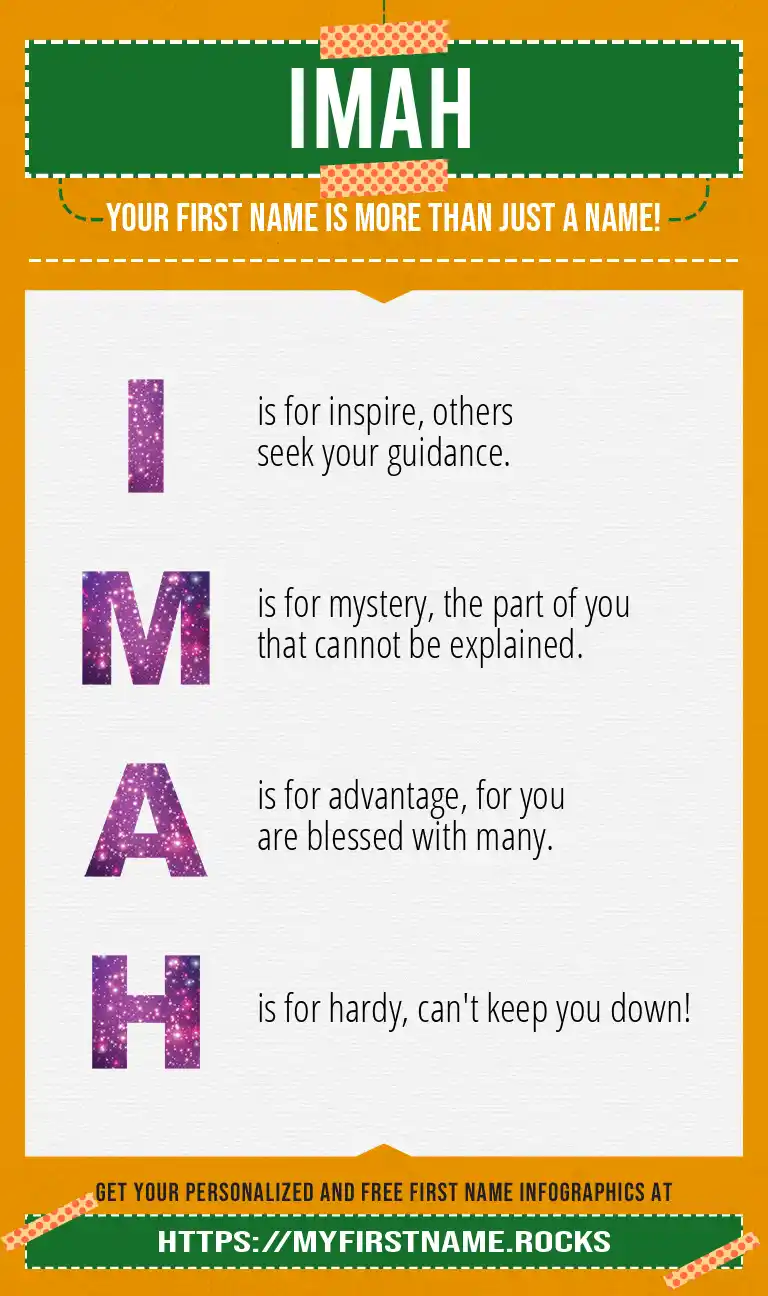 IMAH

YOUR FIRST NAME IS MORE THAN JUST A NAME!

I is for inspire, others seek your guidance.

M is for mystery, the part of you that cannot be explained.

A is for advantage, for you are blessed with many.

H is for hardy, can't keep you down!

GET YOUR PERSONALIZED AND FREE FIRST NAME INFOGRAPHICS AT

HTTPS://MYFIRSTNAME.ROCKS