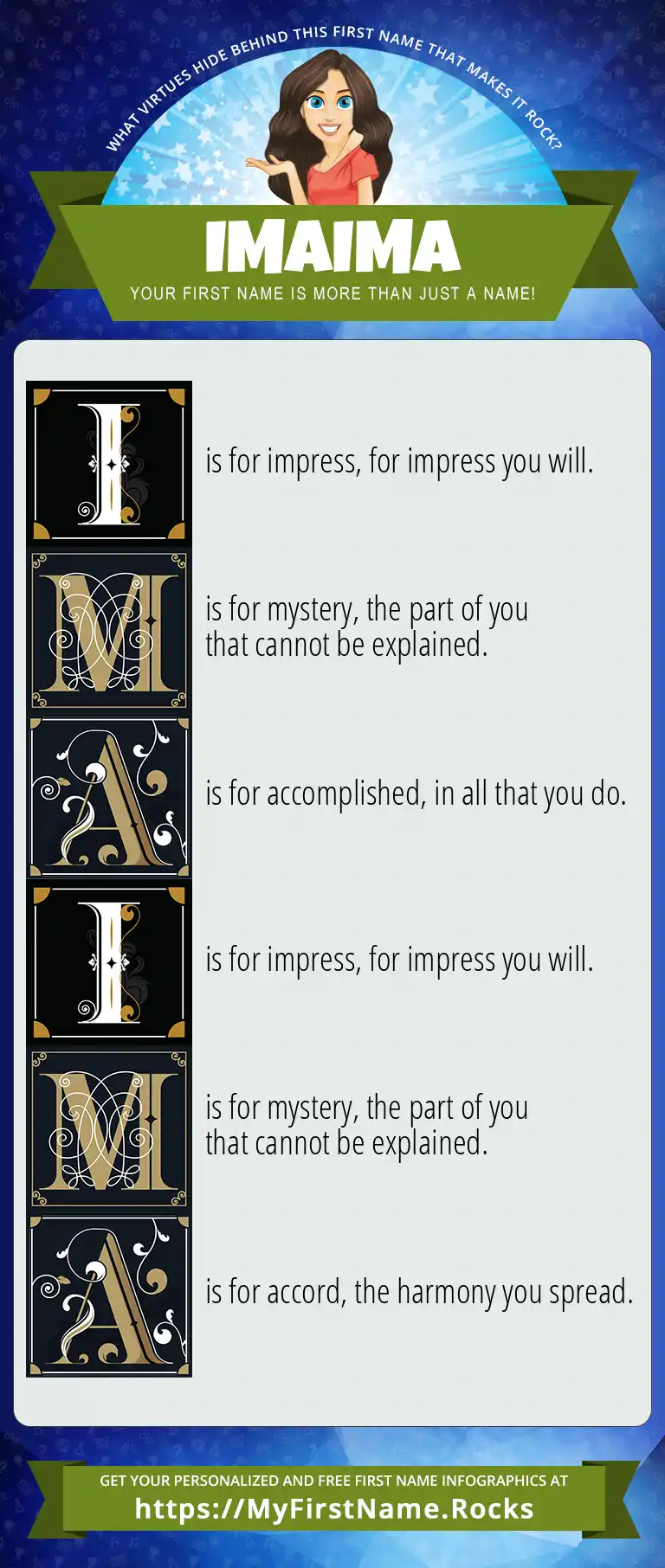 WHAT VIRTUES HIDE BEHIND THIS FIRST NAME THAT MAKES IT ROCK?

IMAIMA

YOUR FIRST NAME IS MORE THAN JUST A NAME!

I is for impress, for impress you will.

M is for mystery, the part of you that cannot be explained.

A is for accomplished, in all that you do.

I is for impress, for impress you will.

M is for mystery, the part of you that cannot be explained.

A is for accord, the harmony you spread.

GET YOUR PERSONALIZED AND FREE FIRST NAME INFOGRAPHICS AT

https://MyFirstName.Rocks