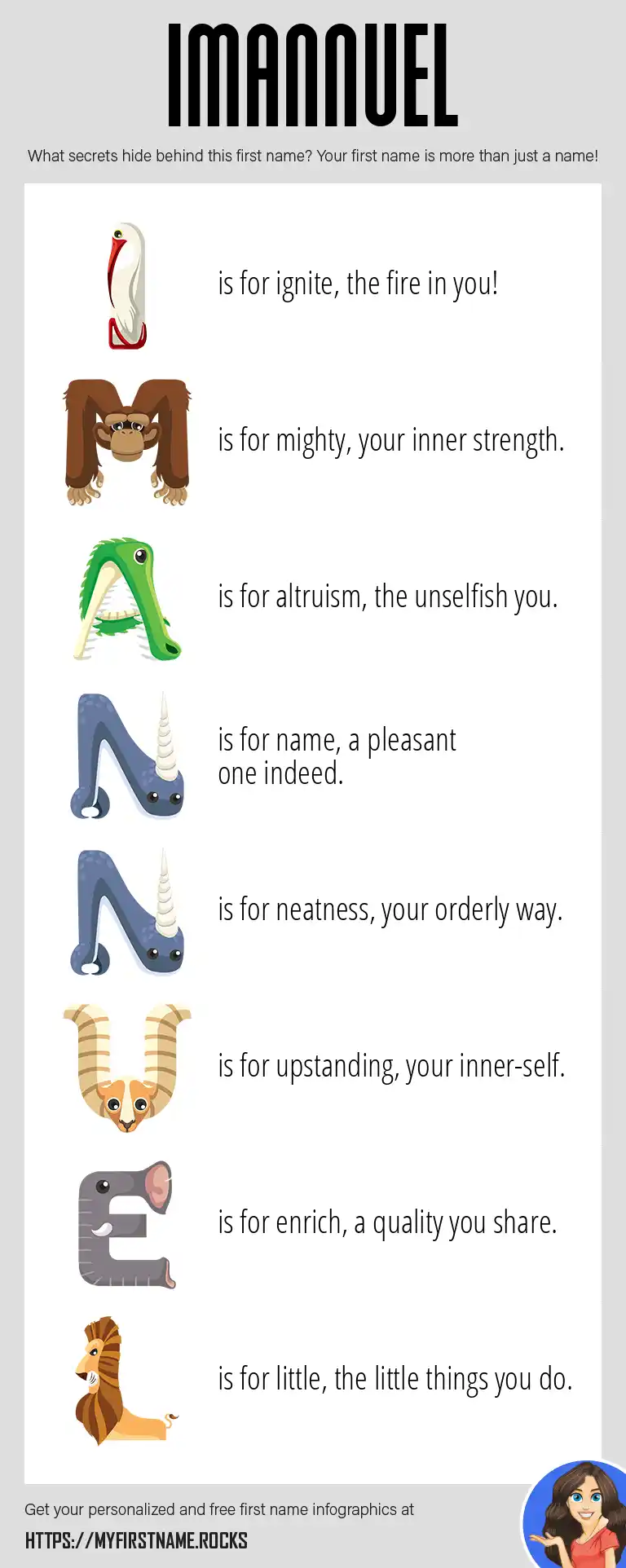 IMANNUEL

What secrets hide behind this first name? Your first name is more than just a name!

I is for ignite, the fire in you!

M is for mighty, your inner strength.

A is for altruism, the unselfish you.

N is for name, a pleasant one indeed.

N is for neatness, your orderly way.

U is for upstanding, your inner-self.

E is for enrich, a quality you share.

L is for little, the little things you do.

Get your personalized and free first name infographics at

HTTPS://MYFIRSTNAME.ROCKS